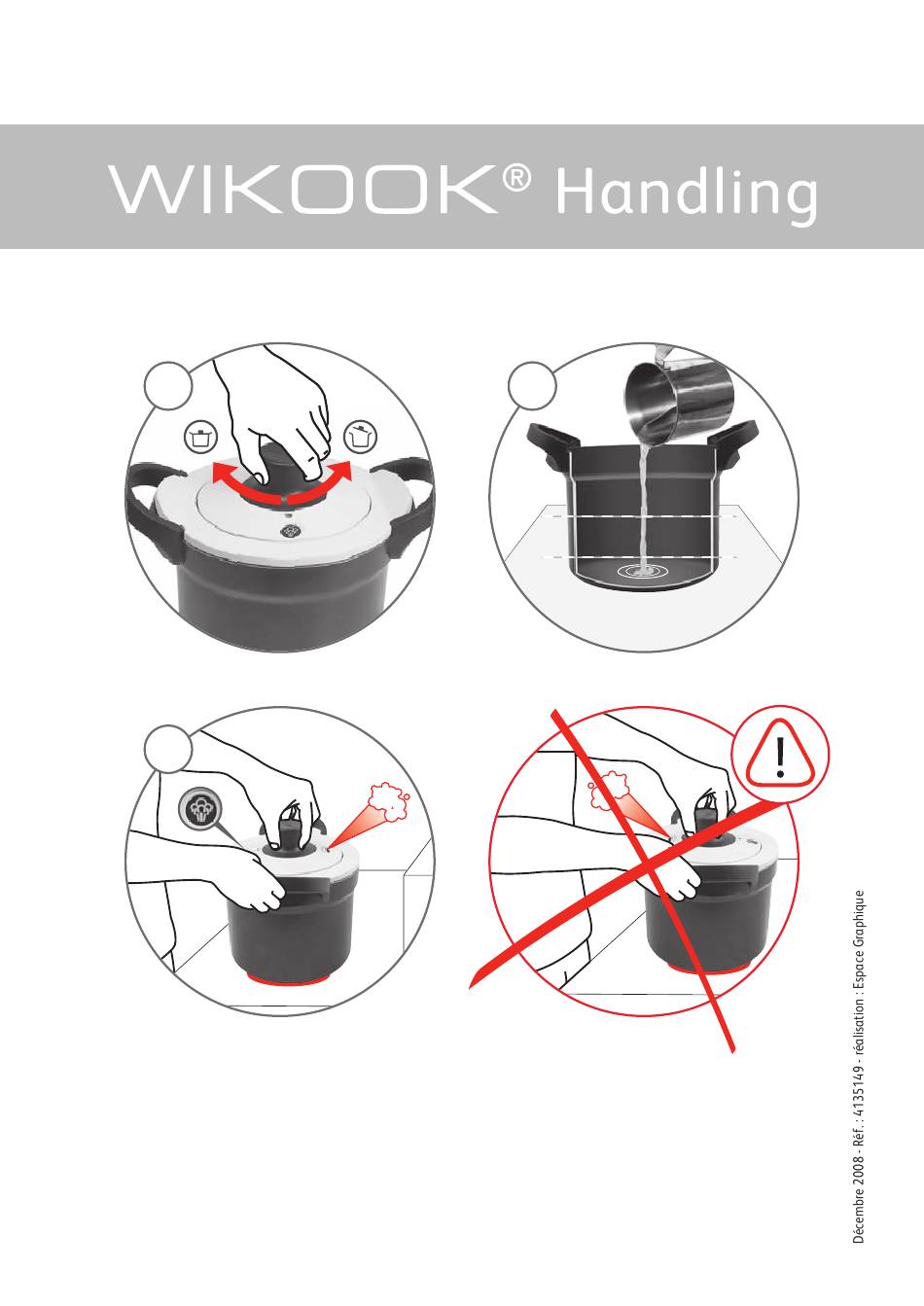 WIKOOK® Handling

Décembre 2008 - Réf. : 4135149 - réalisation : Espace Graphique