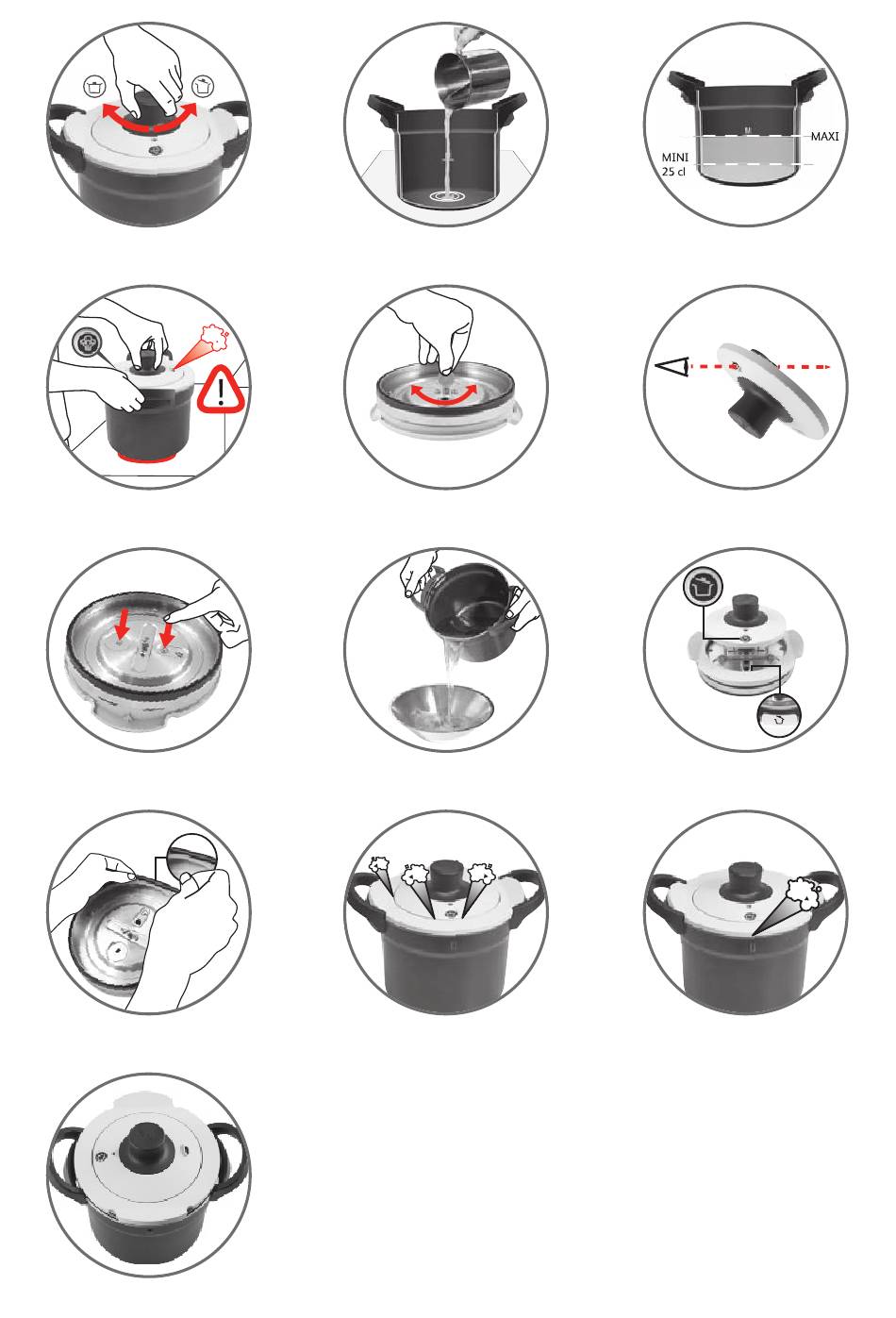 MAXI
MINI
25 cl