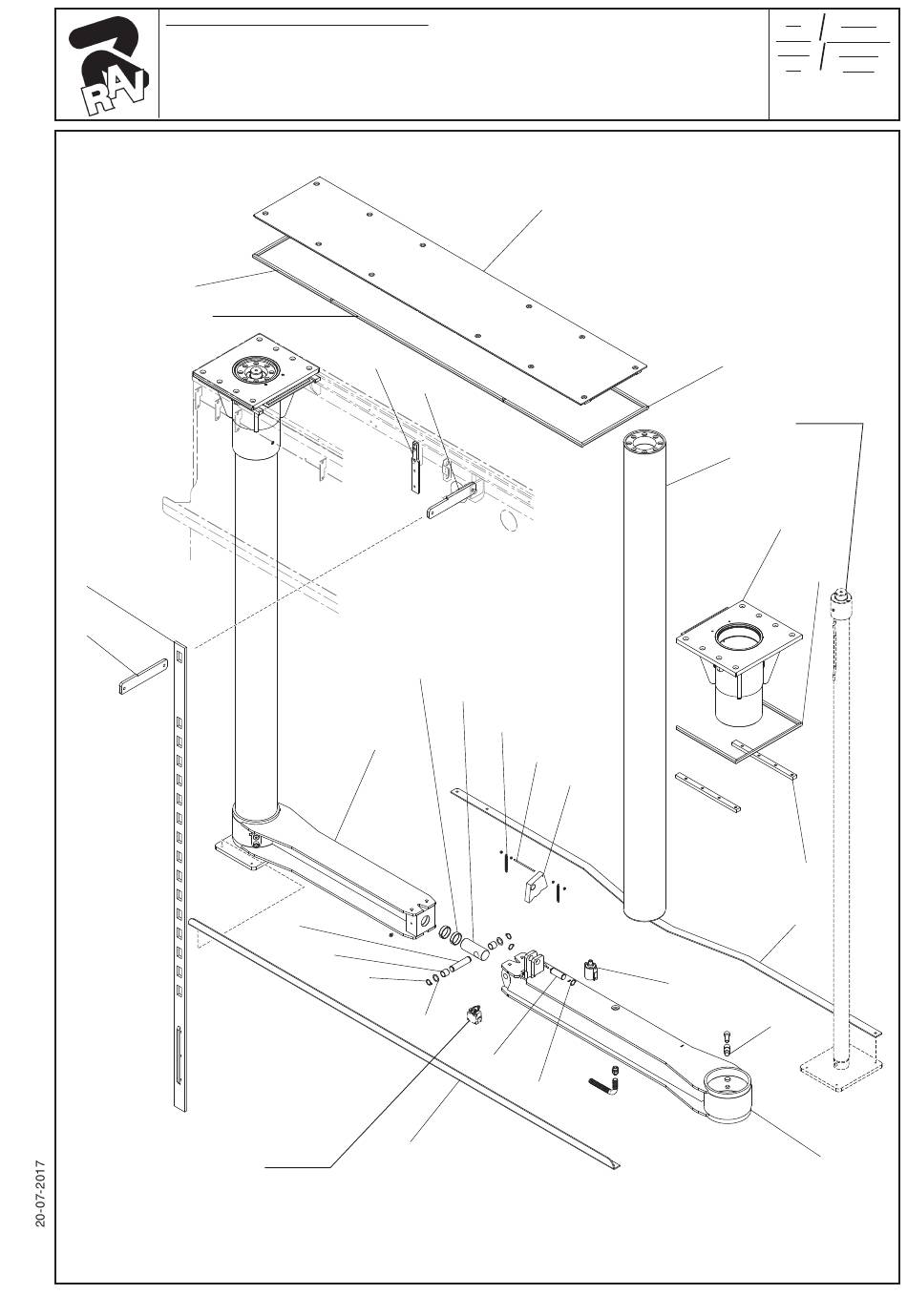 RAV

20-07-2017