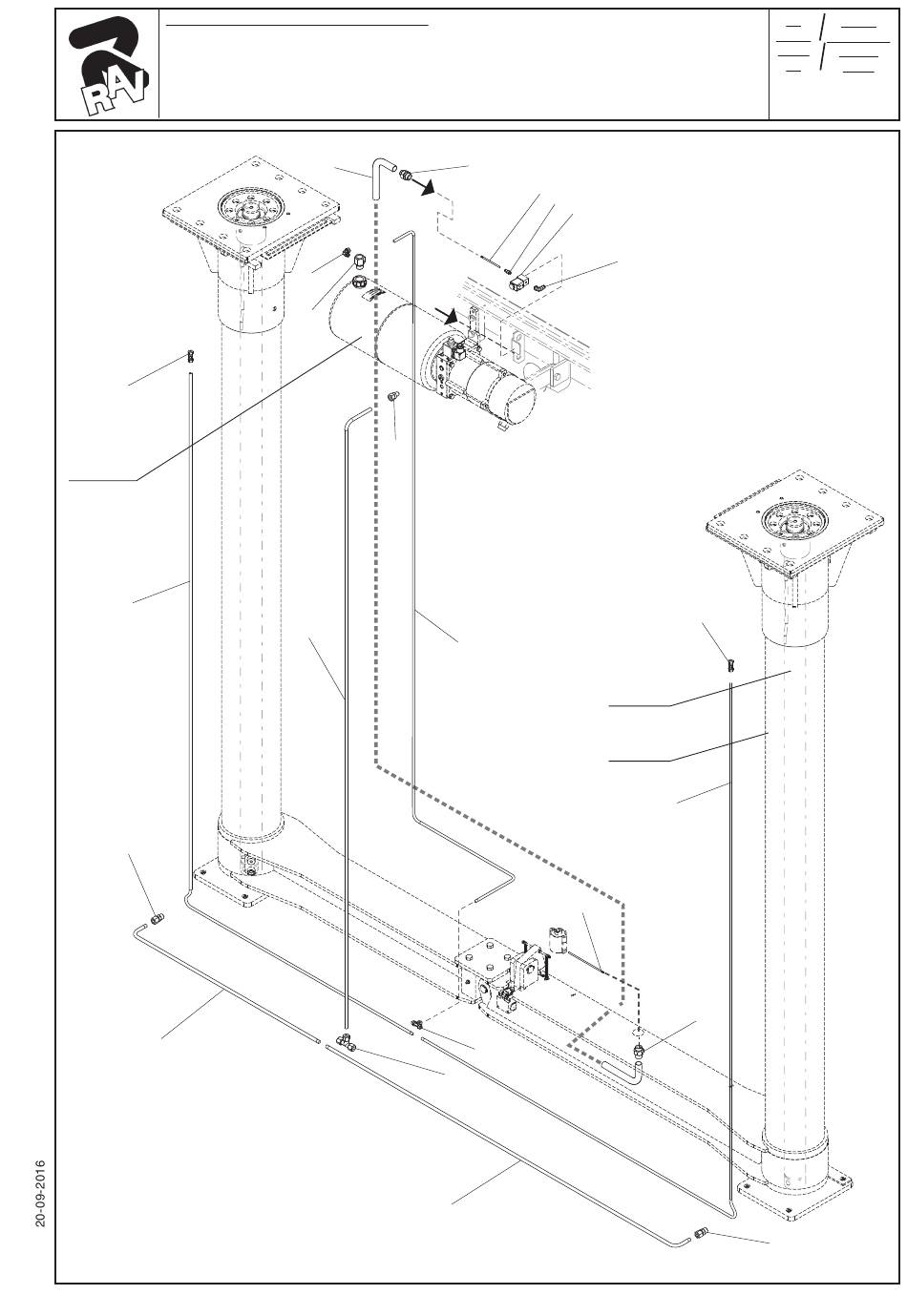 RAV

20-09-2016