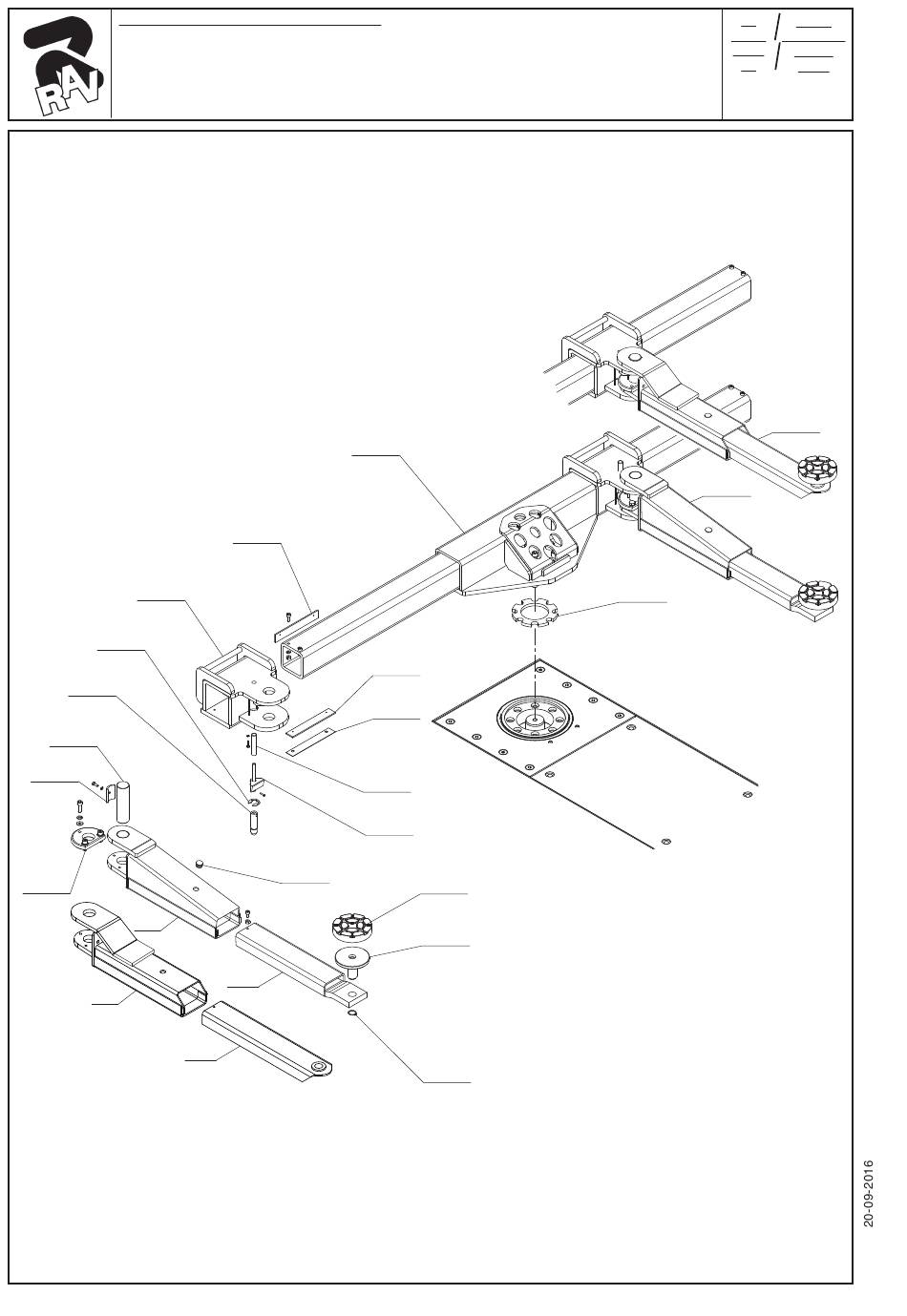 RAV

20-09-2016