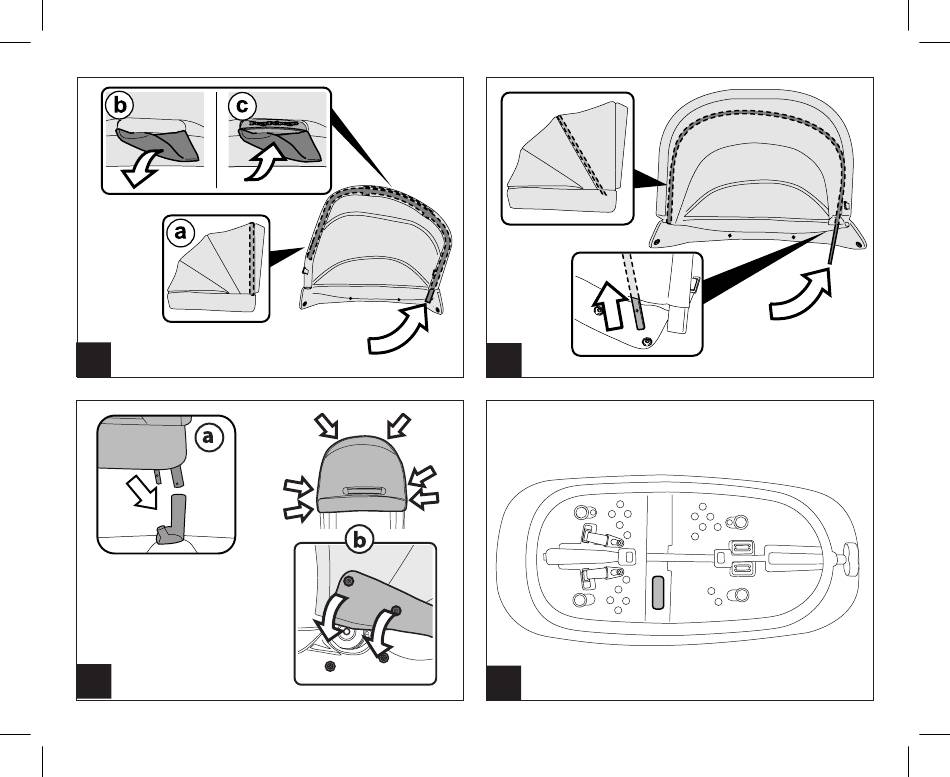 b
c
a
a
b