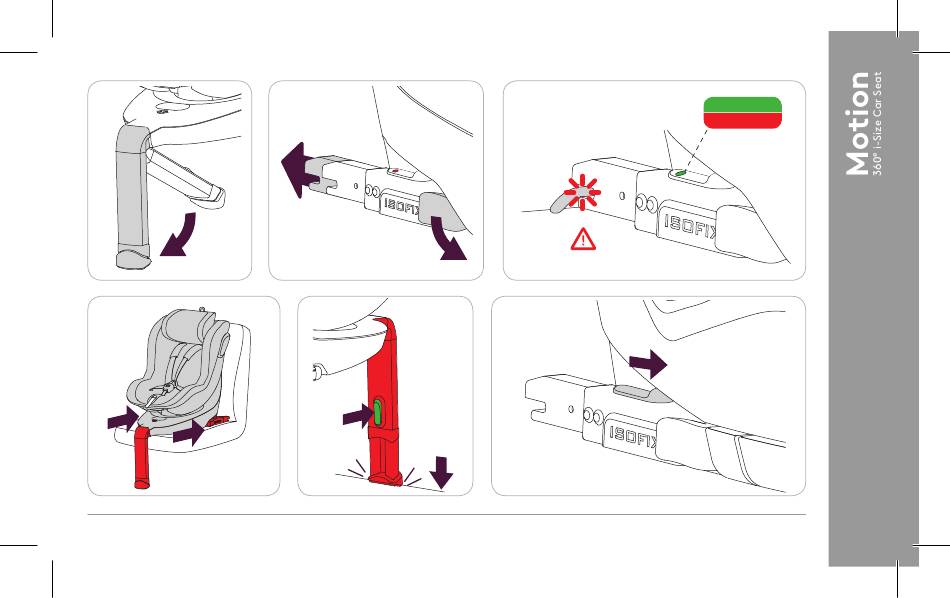 ISOFIX

ISOFIX

ISOFIX

Motion
360° i-Size Car Seat