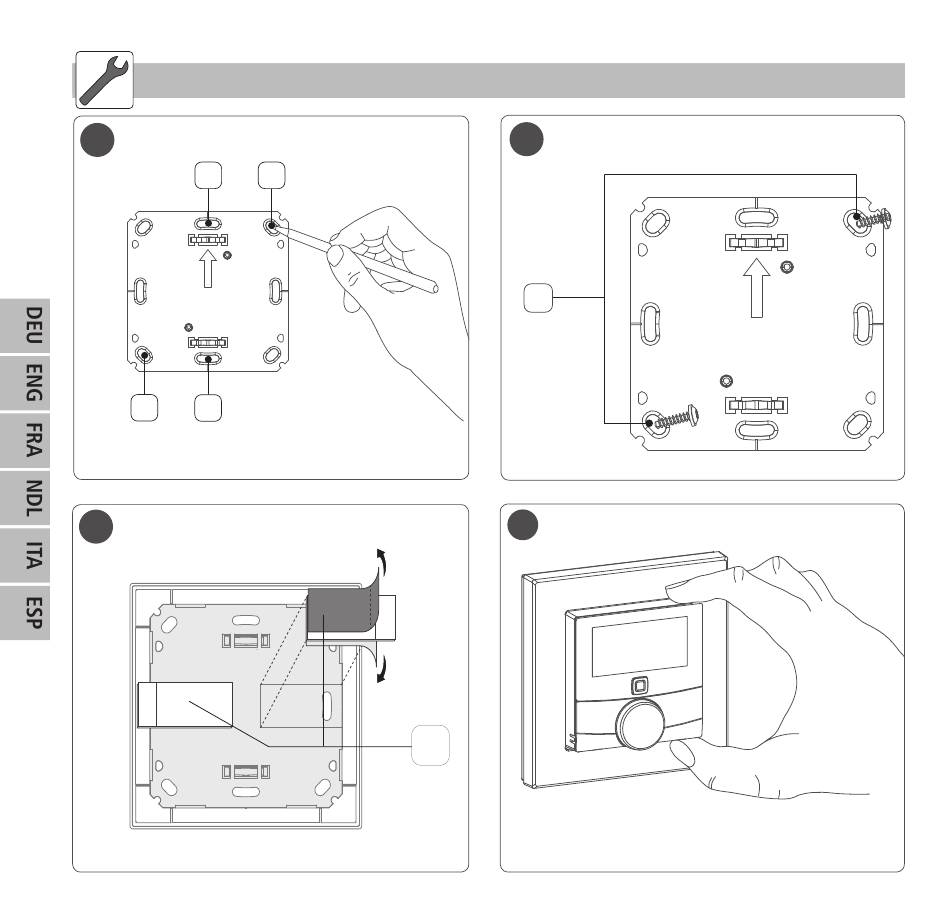 DEU
ENG
FRA
NDL
ITA
ESP