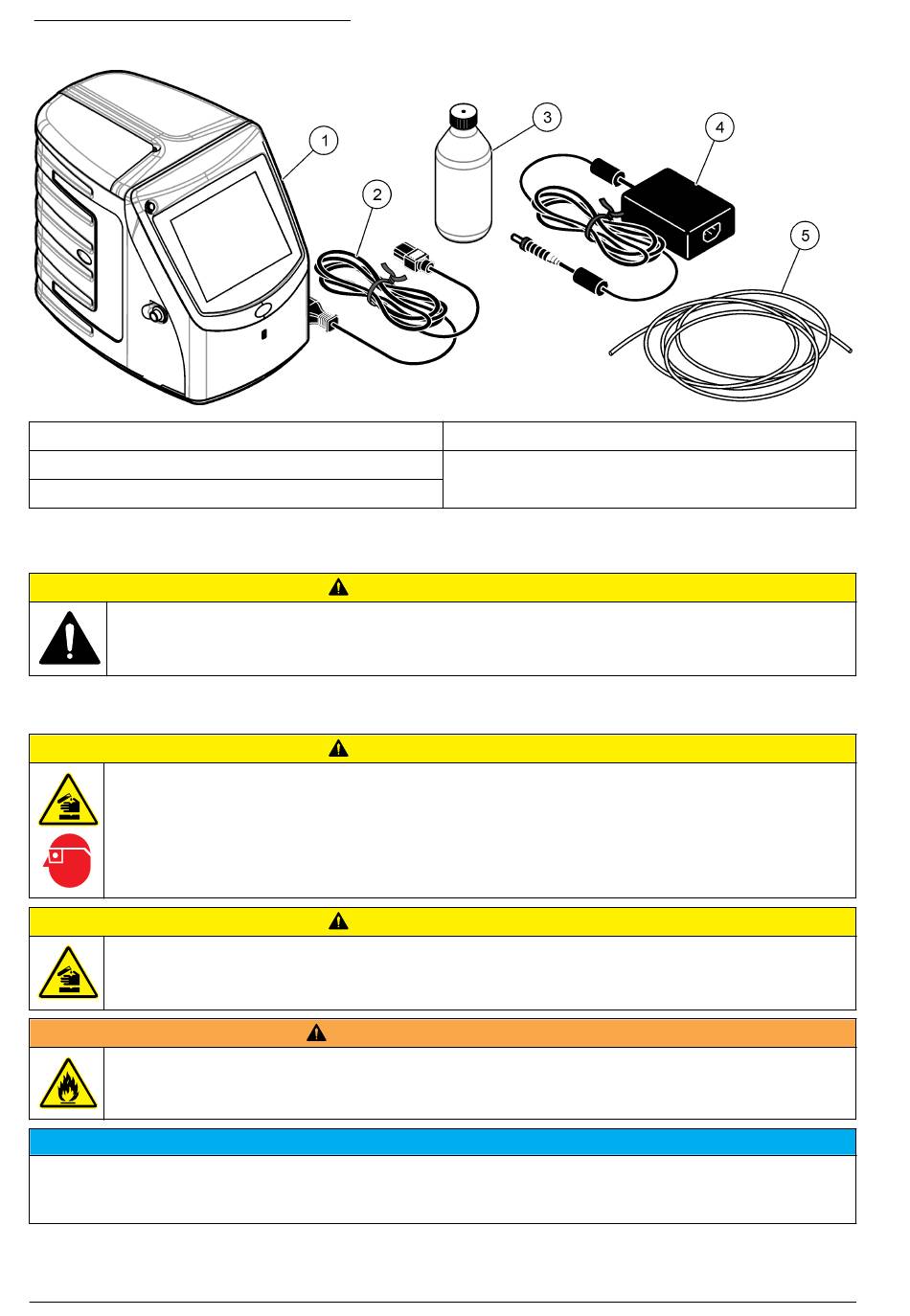 1

2

3

4

5