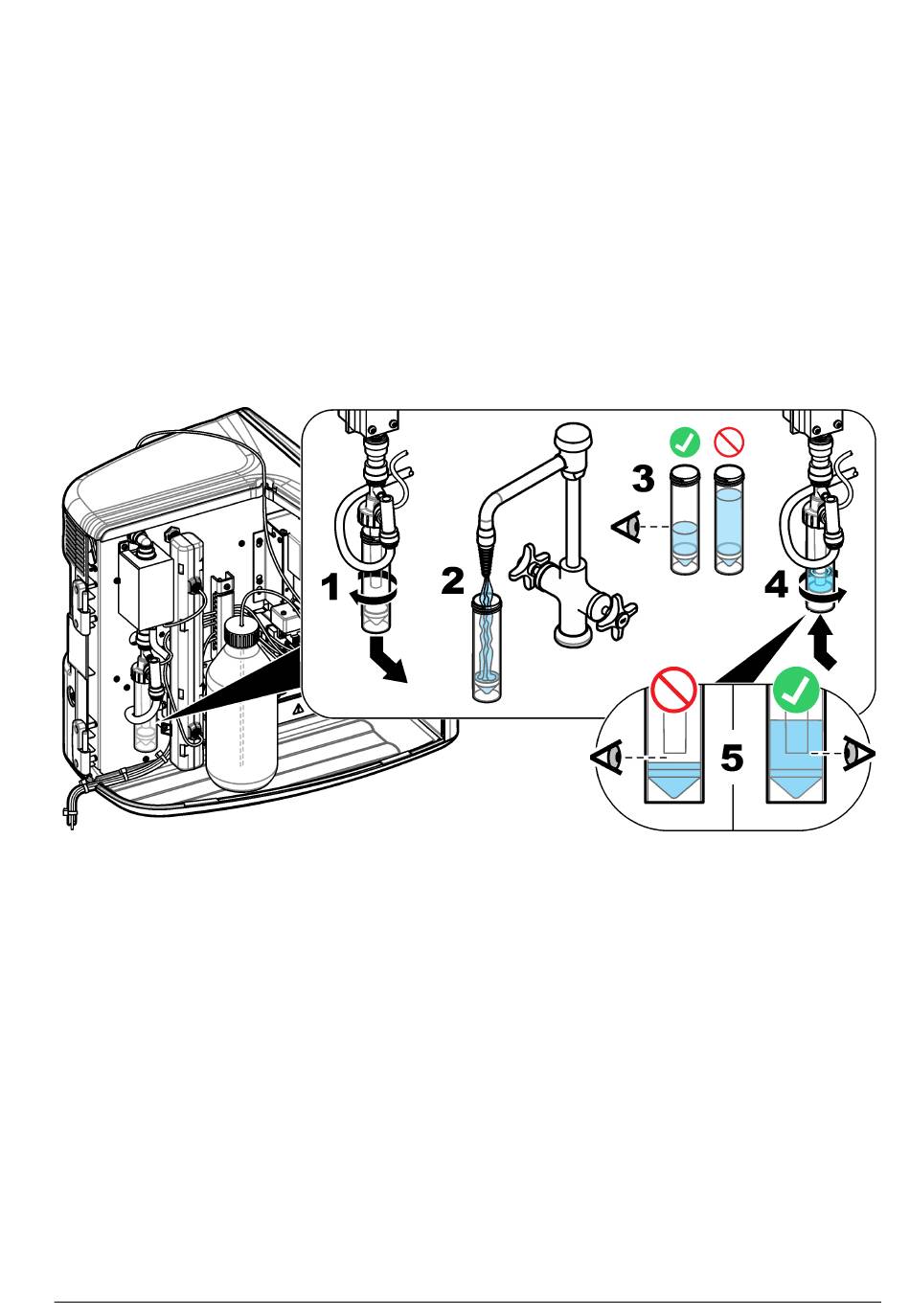 1

2

3

4

5