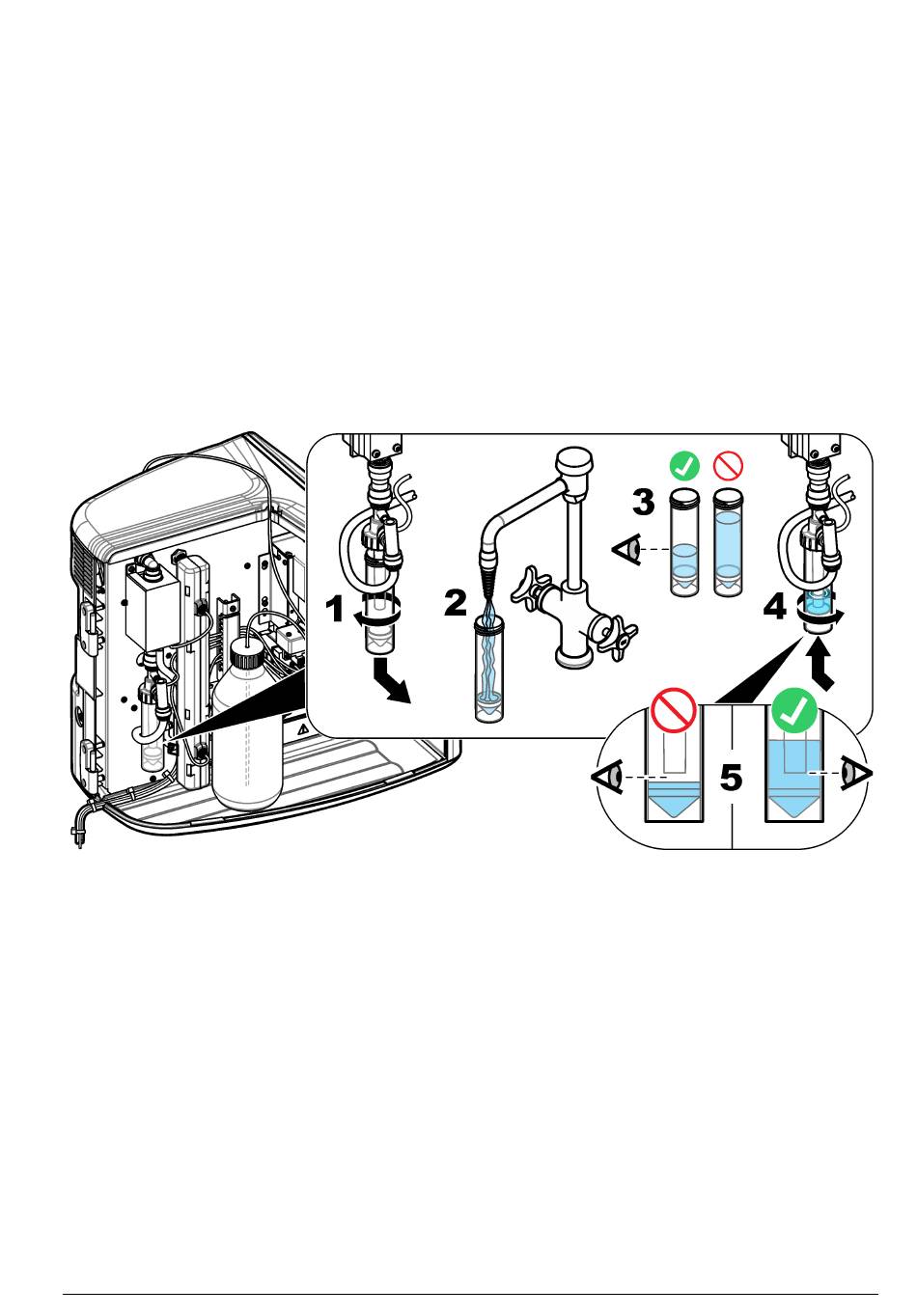 1

2

3

4

5