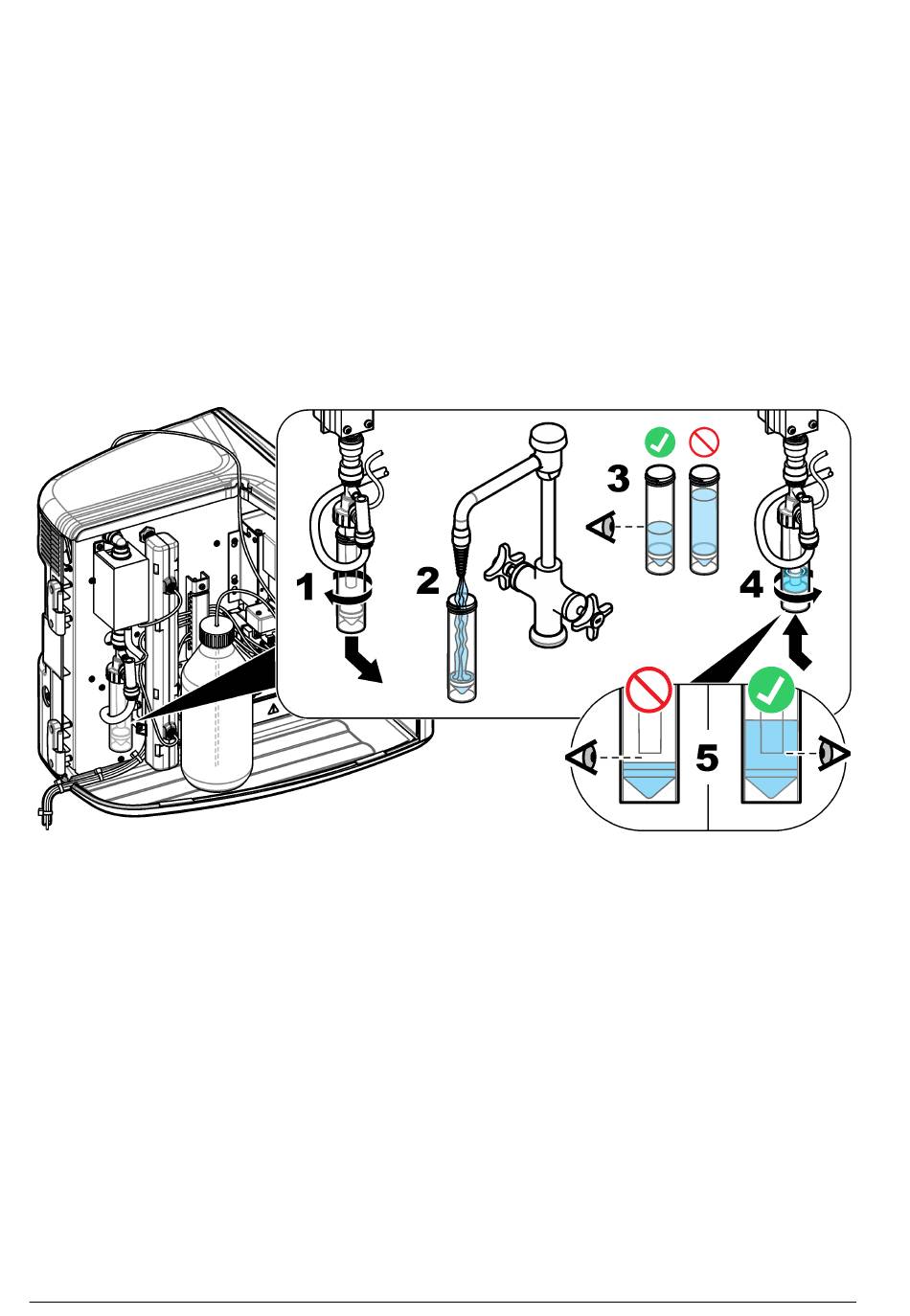 1

2

3

4

5