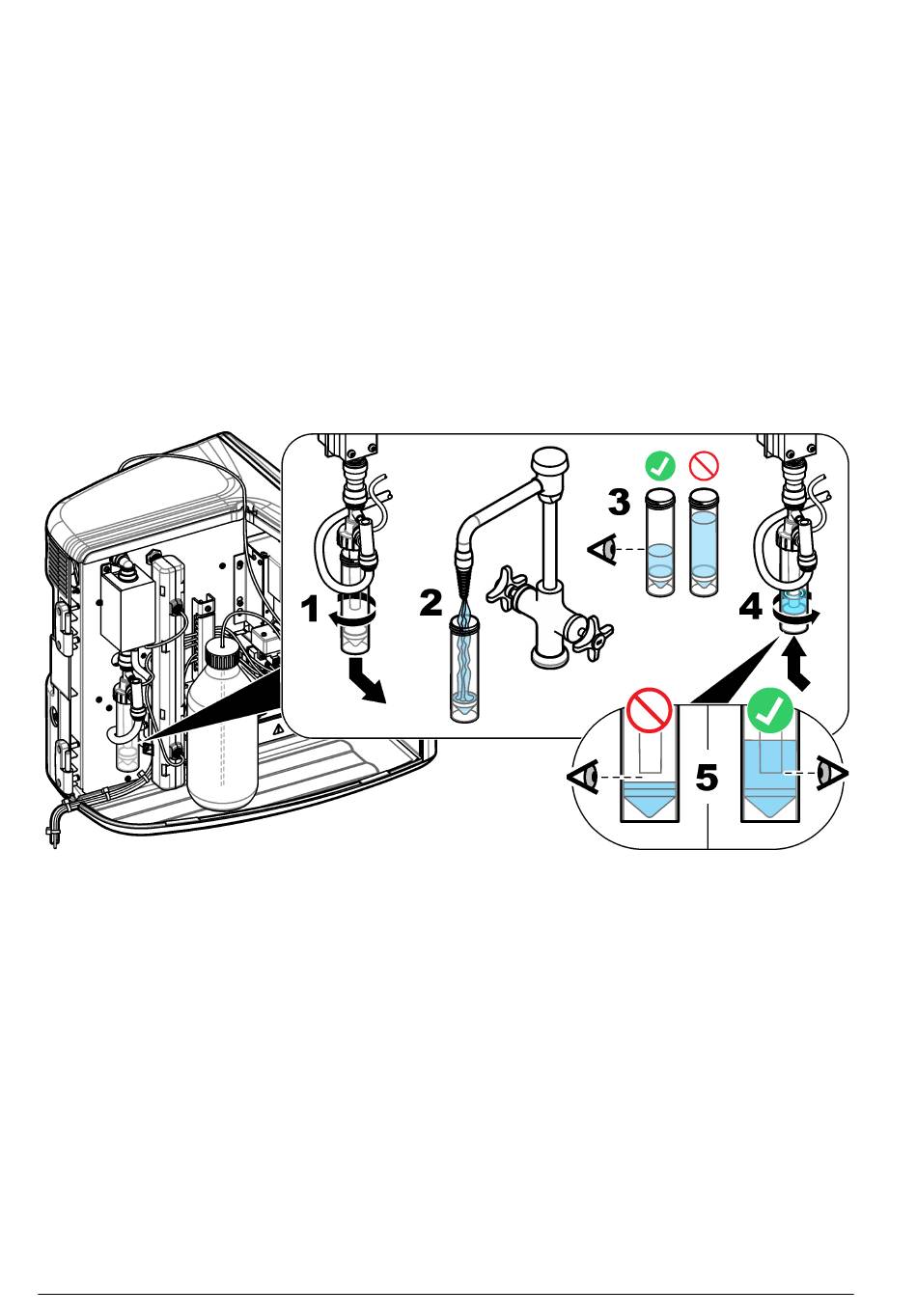 1

2

3

4

5