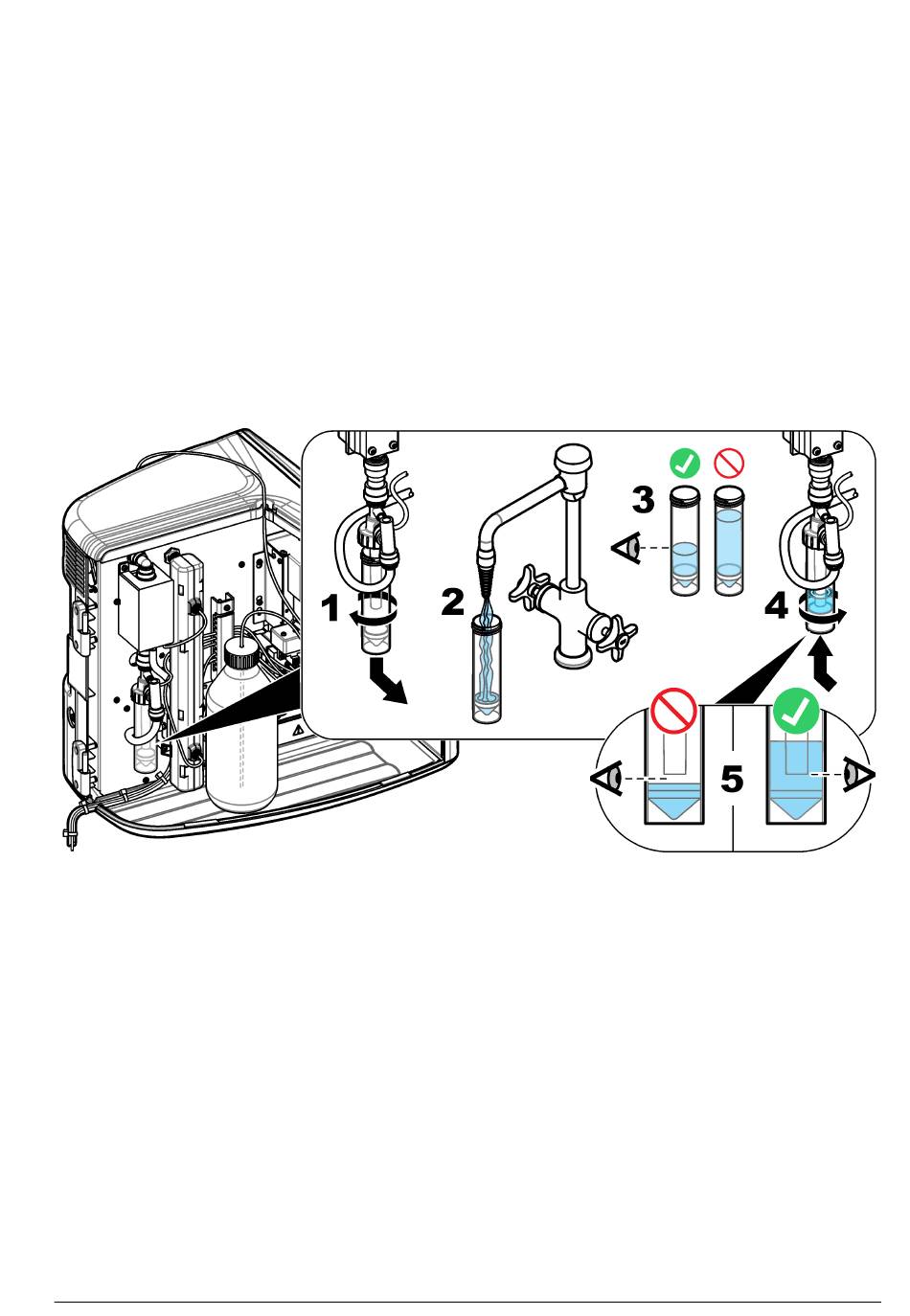 1

2

3

4

5