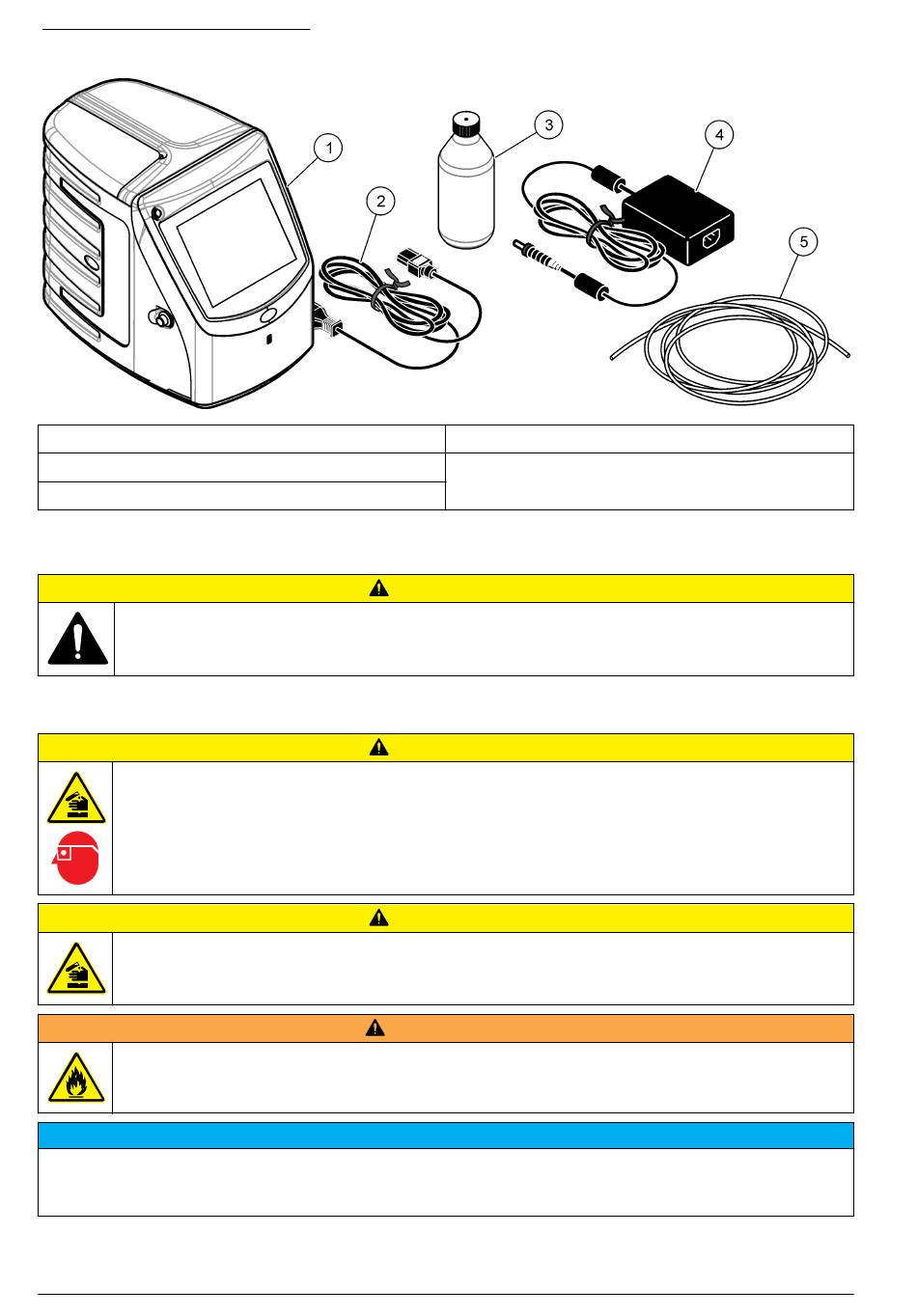 1

2

3

4

5