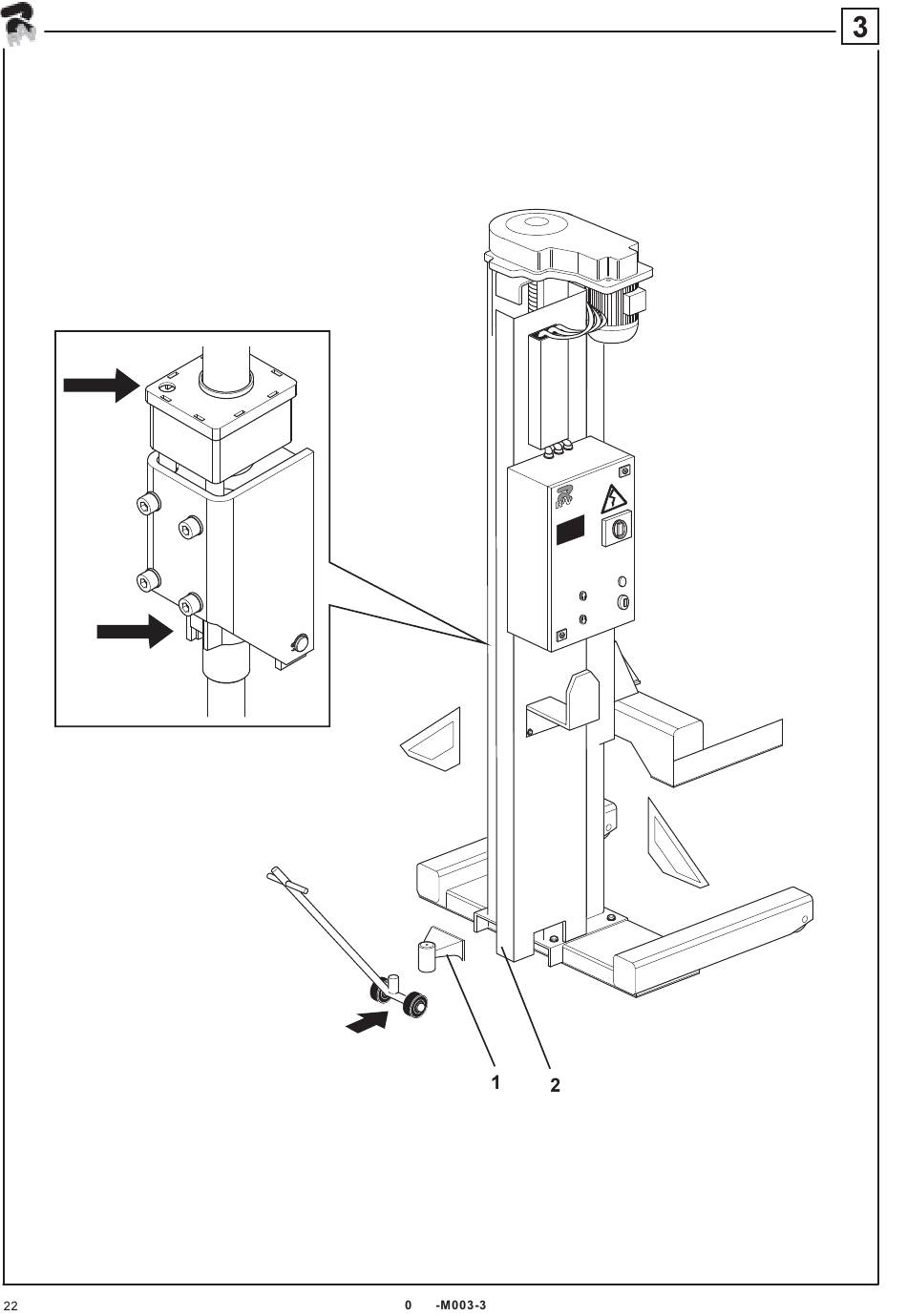 3

1
2

22
0 -M003-3