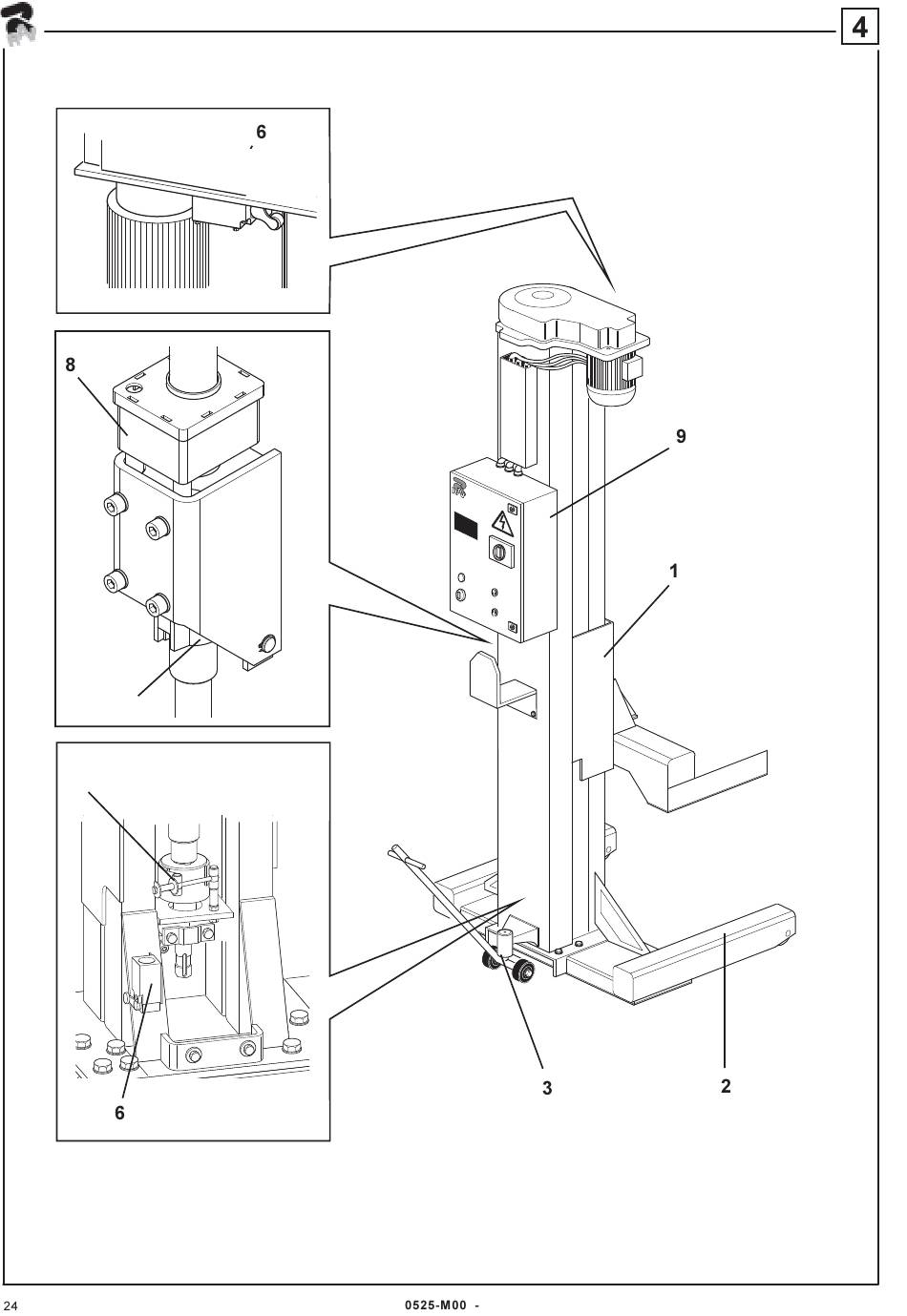 4

6

8

9

1

6

3

2

24

0525-M00 -