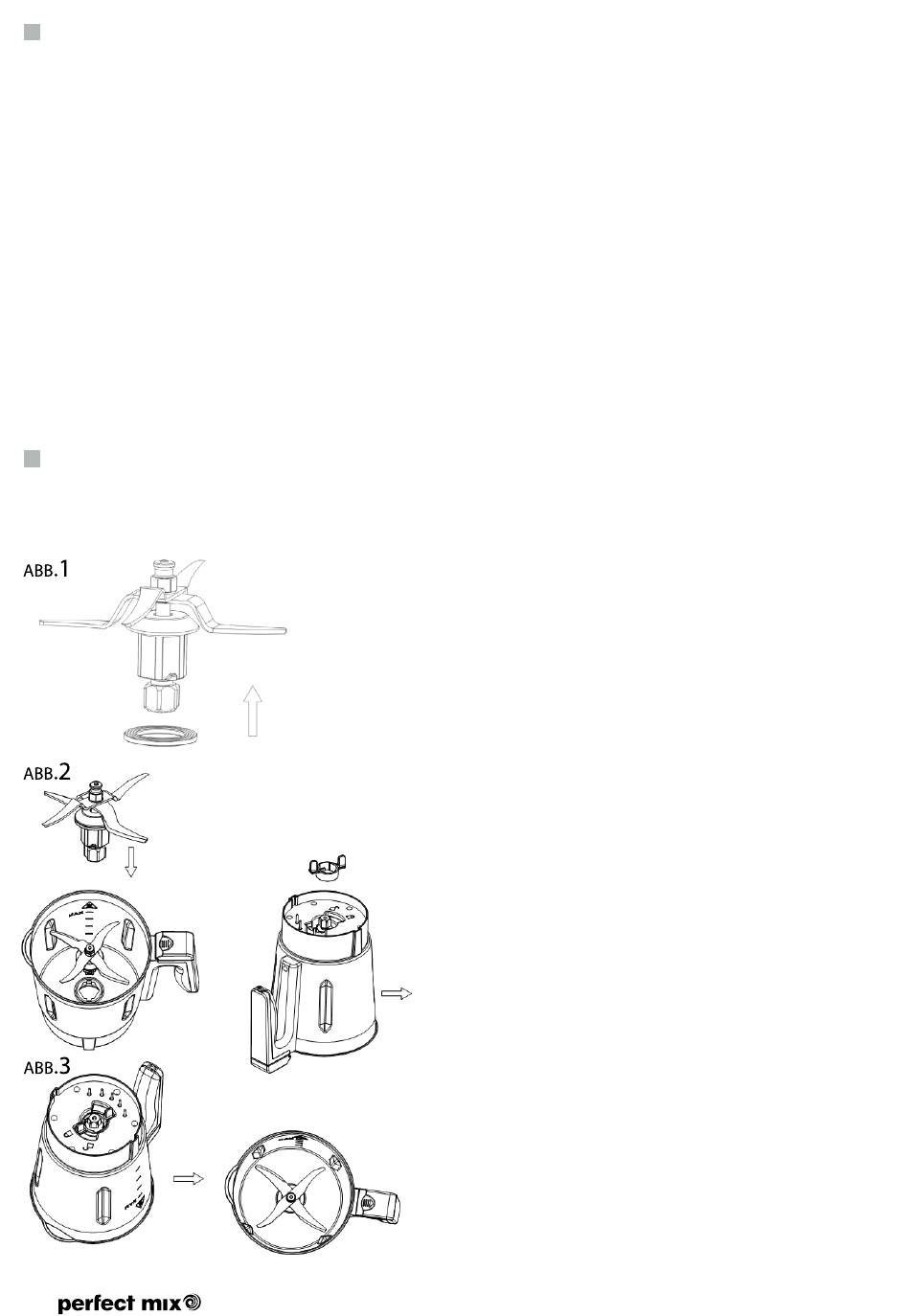 ABB.1

ABB.2

ABB.3

perfect mix