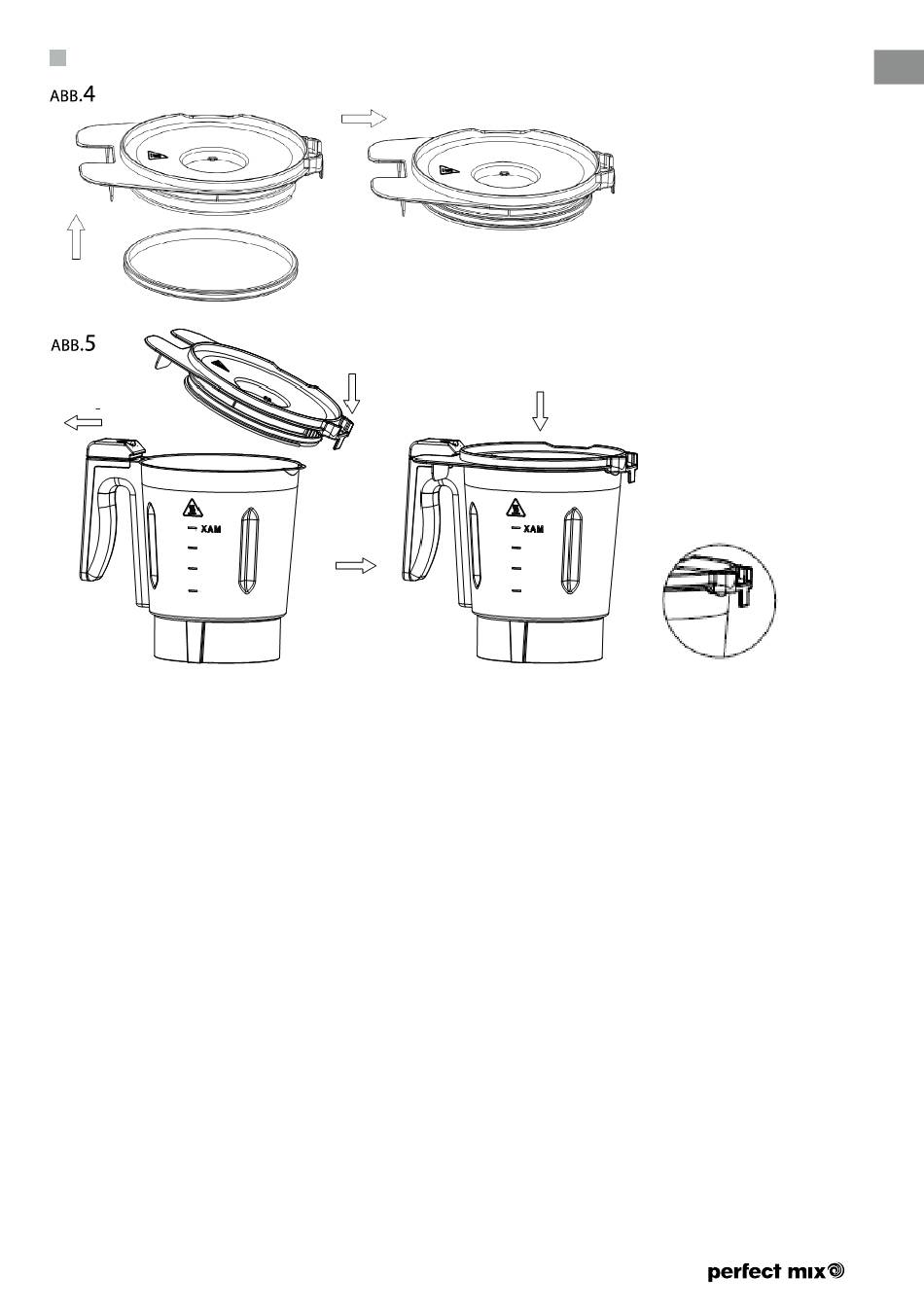 ABB.4

ABB.5

XAM

XAM

perfect mix