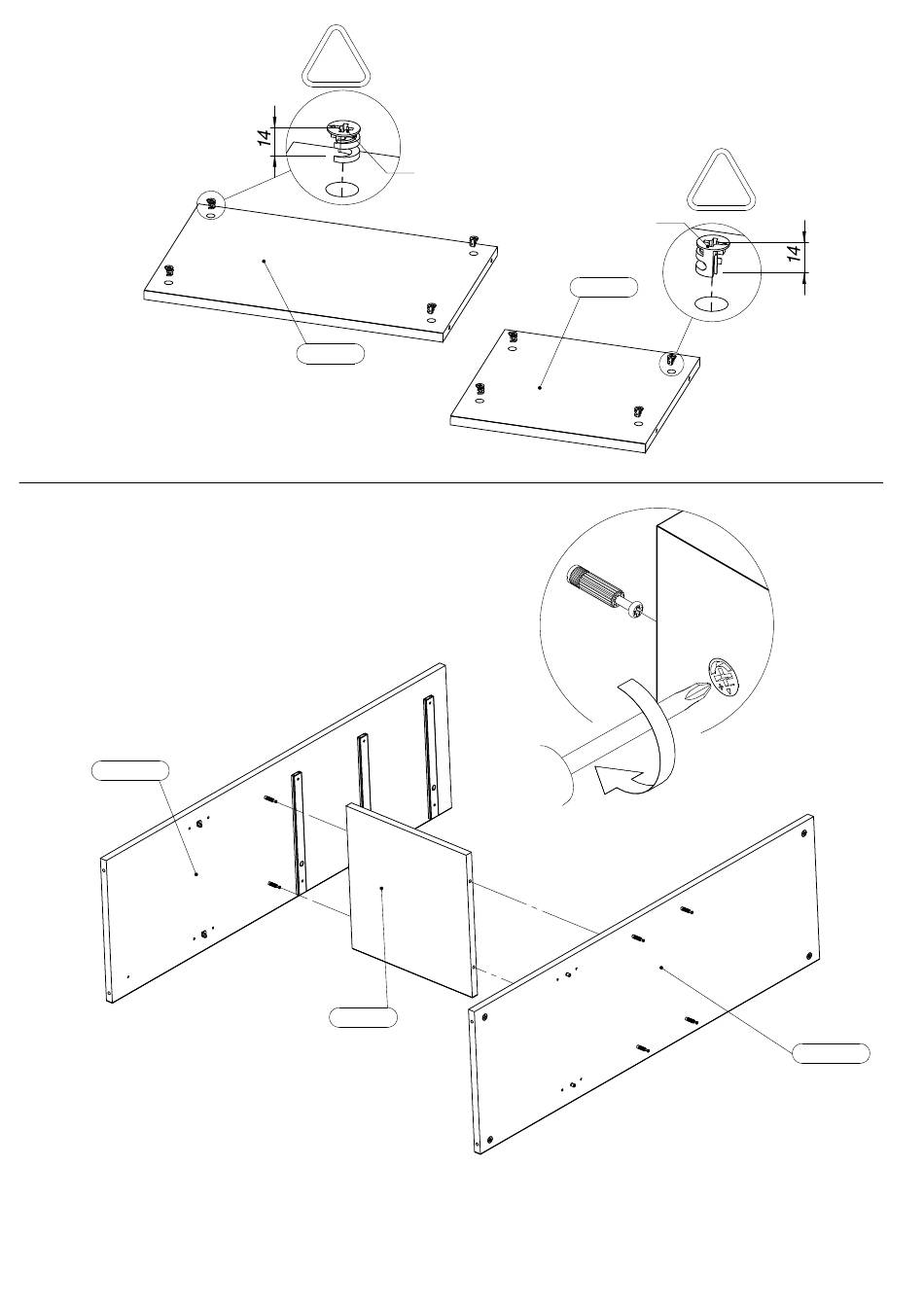 14

14