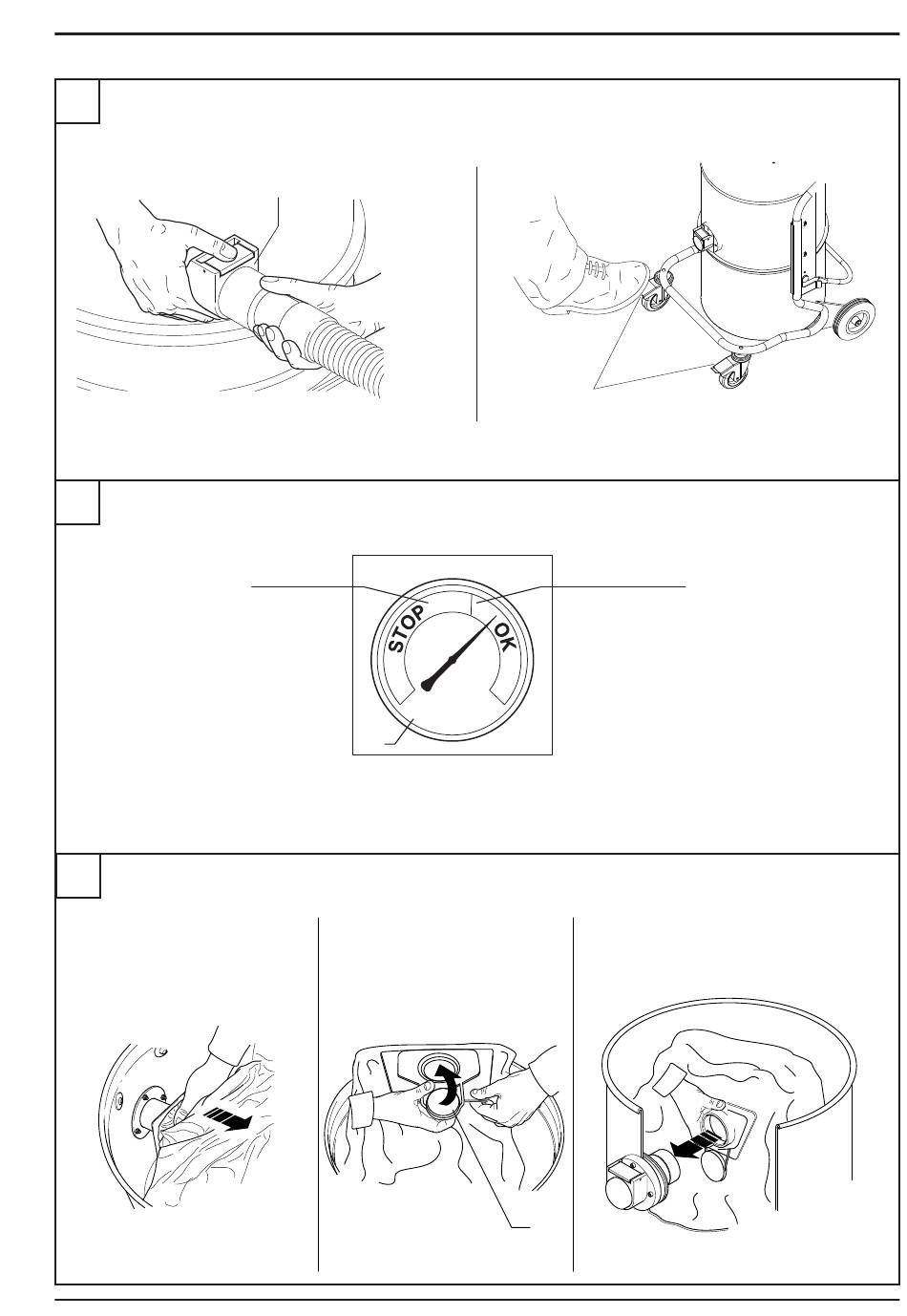 STOP

OK