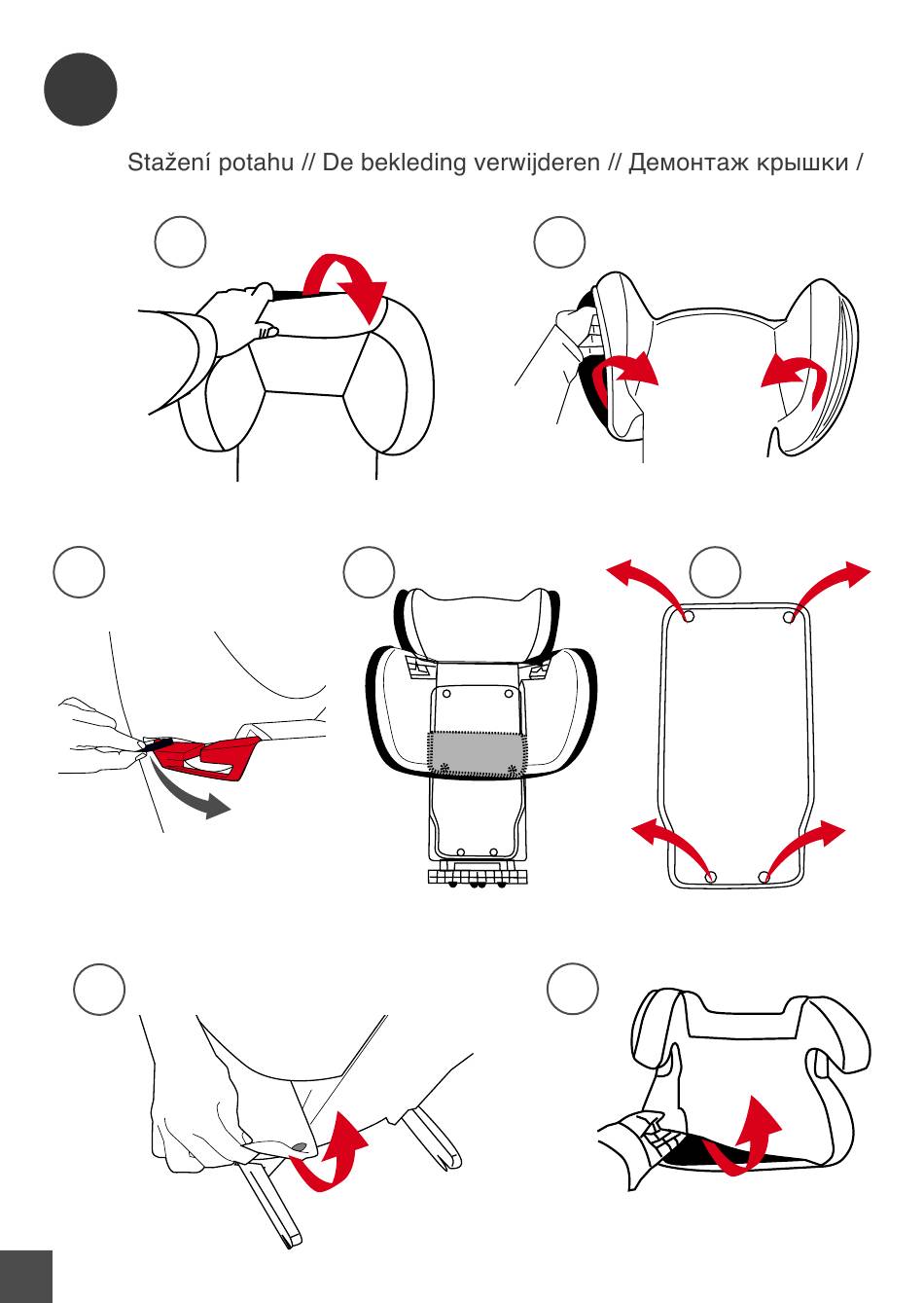 Stažení potahu // De bekleding verwijderen // Демонтаж крышки /