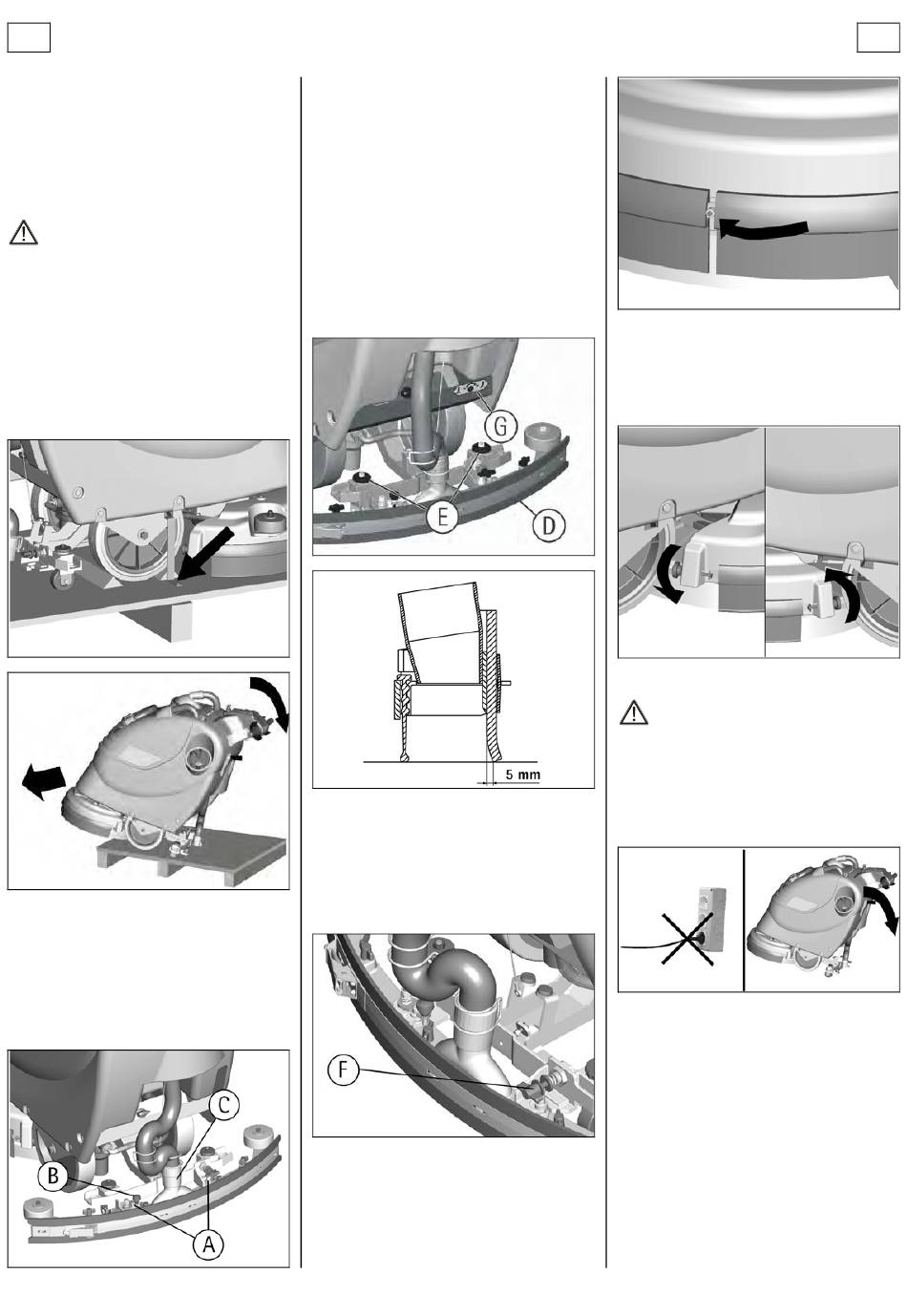 G

E

D

5 mm

F

C

B

A