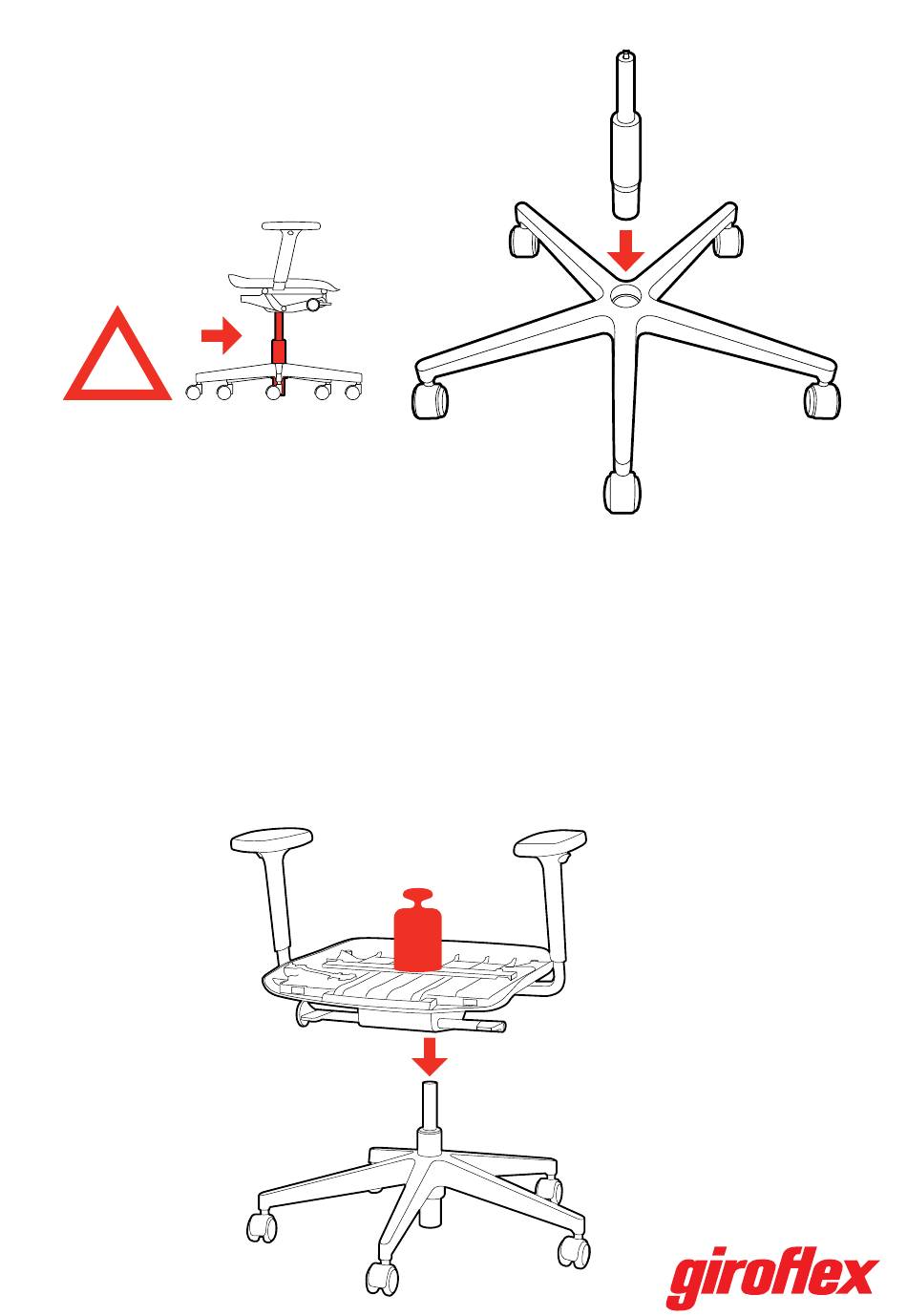 giroflex