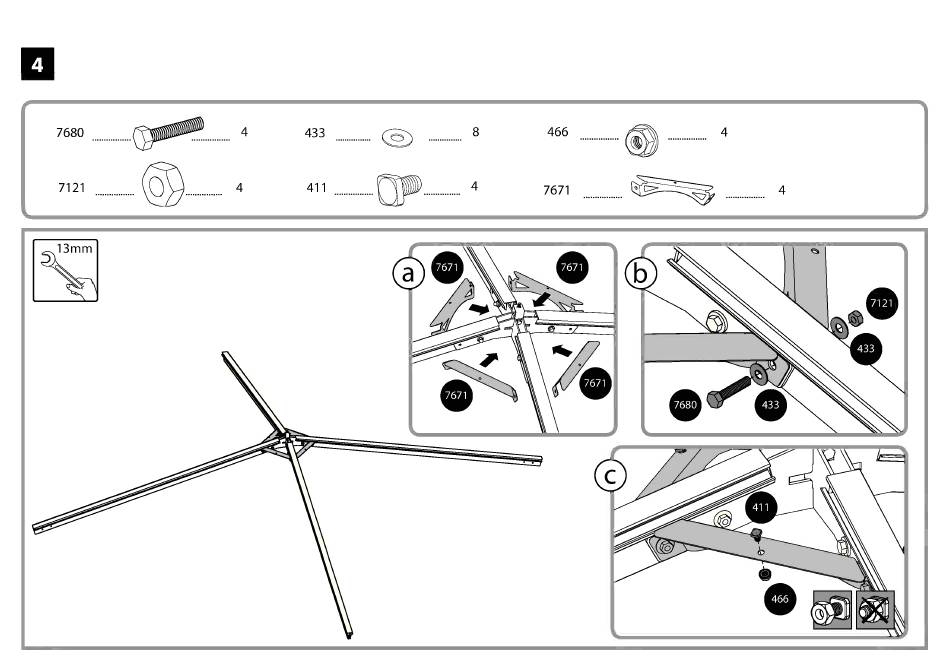 4

7680 4
433 8
466 4
7121 4
411 4
7671 4

13mm

a
7671
7671
7671
7671

b
7121
433
7680
433

c
411
466