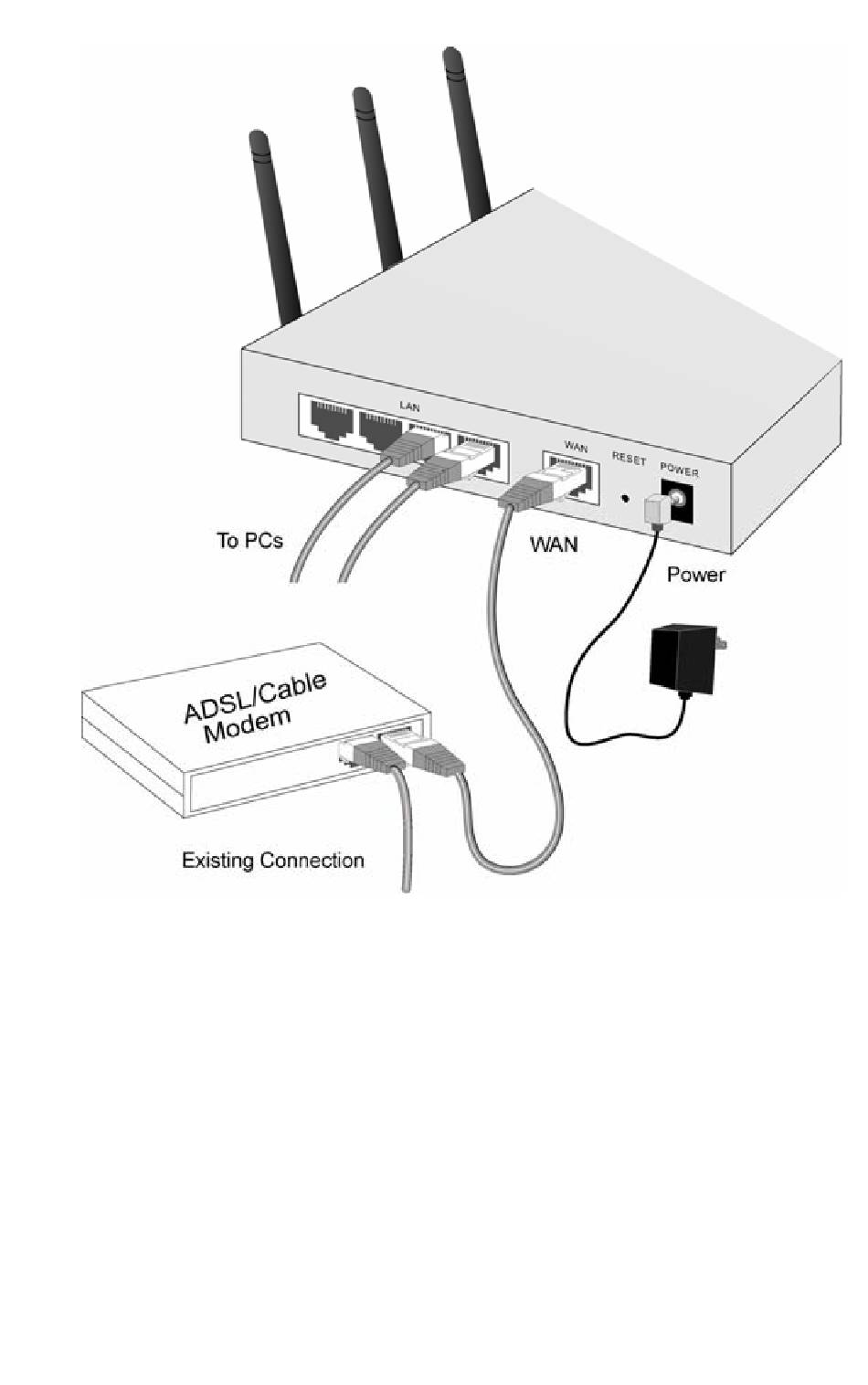 LAN

WAN

RESET

POWER

To PCs

WAN

Power

ADSL/Cable Modem

Existing Connection