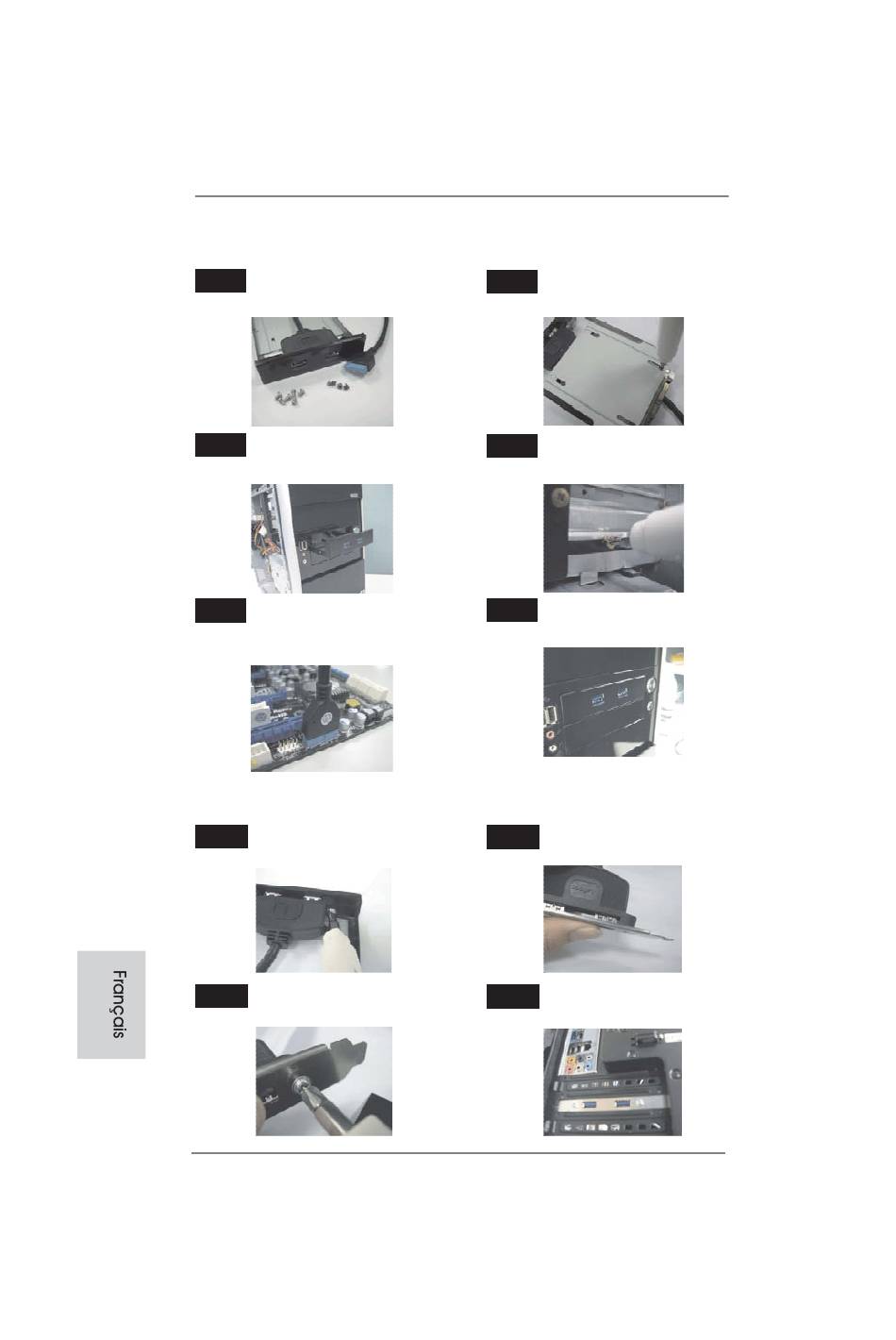 Français