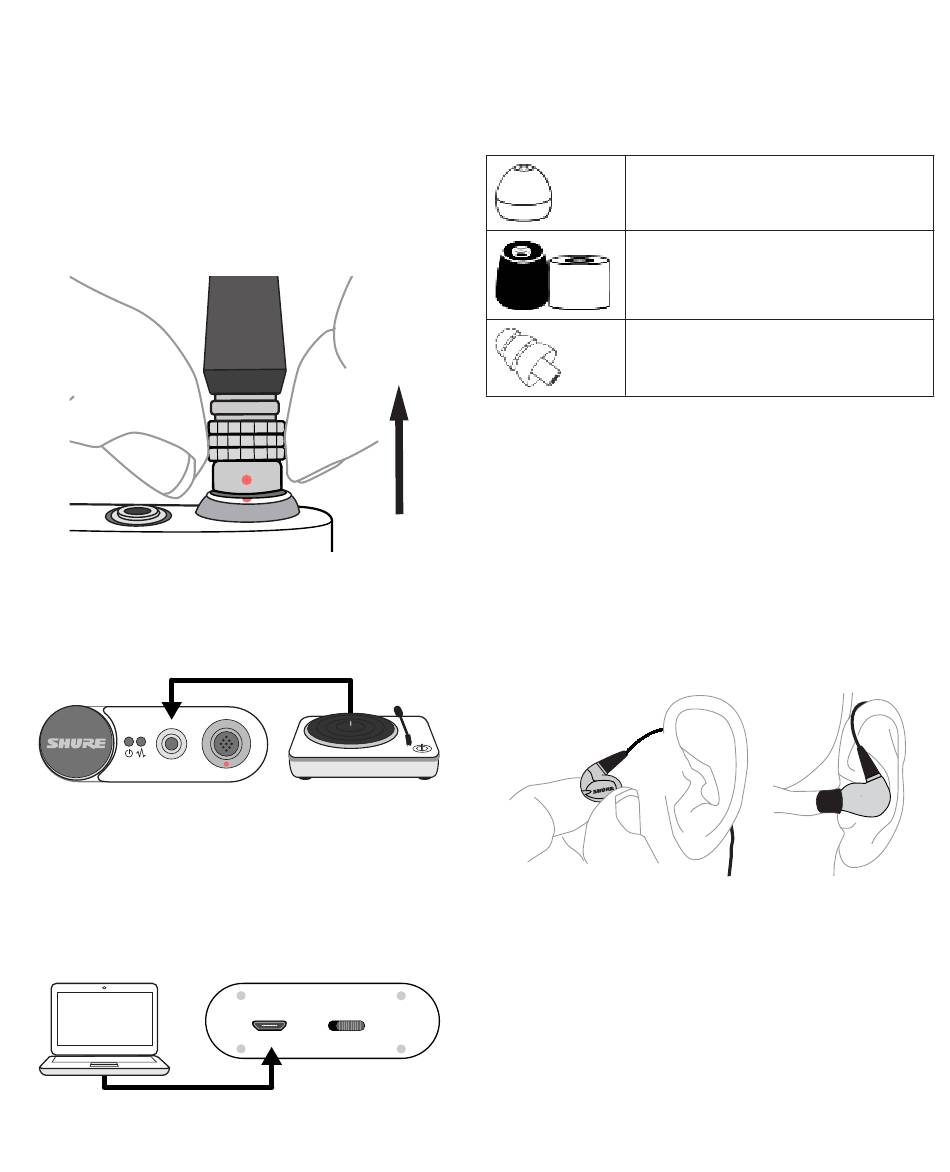 SHURE

SHURE