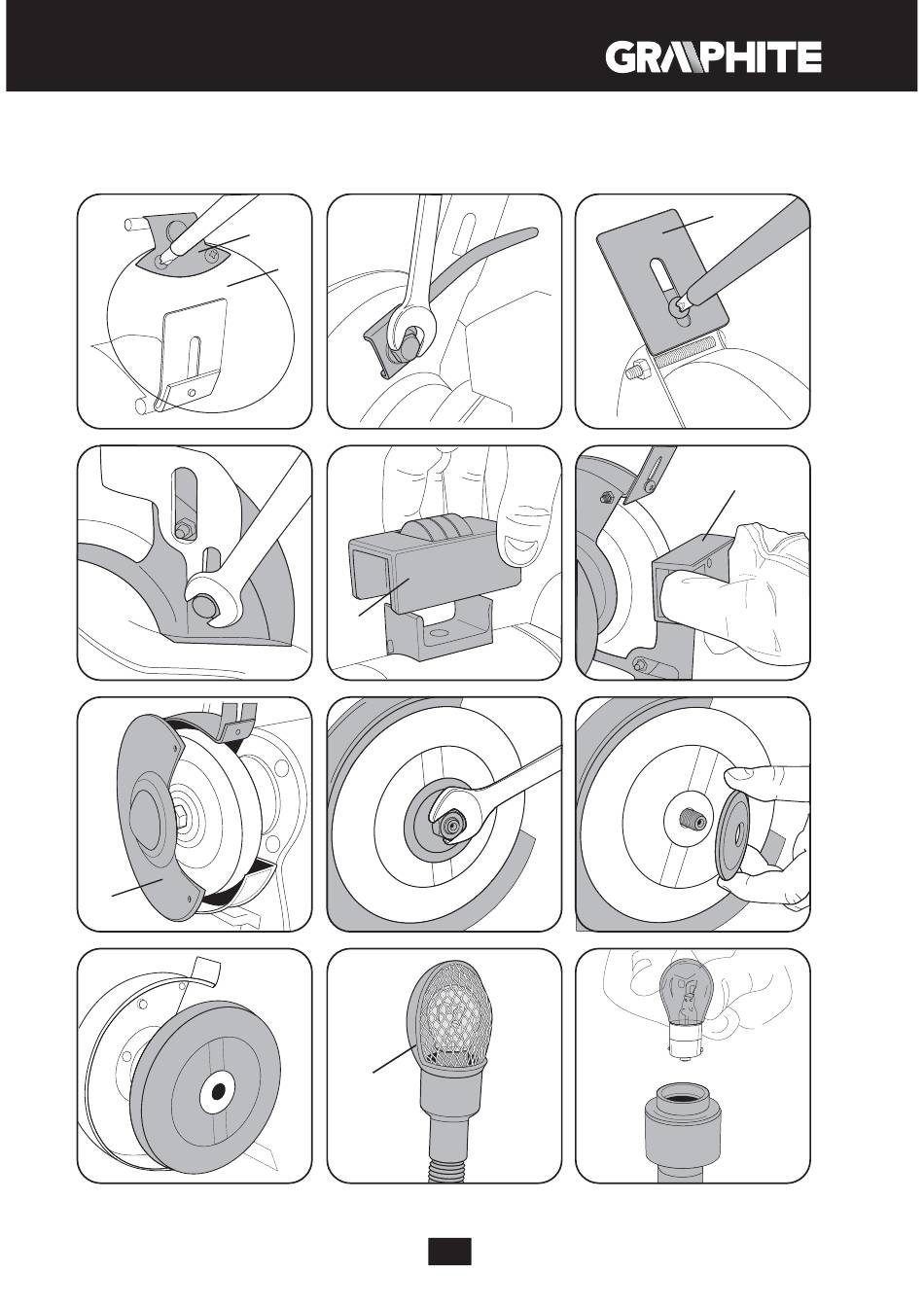 GRAPHITE