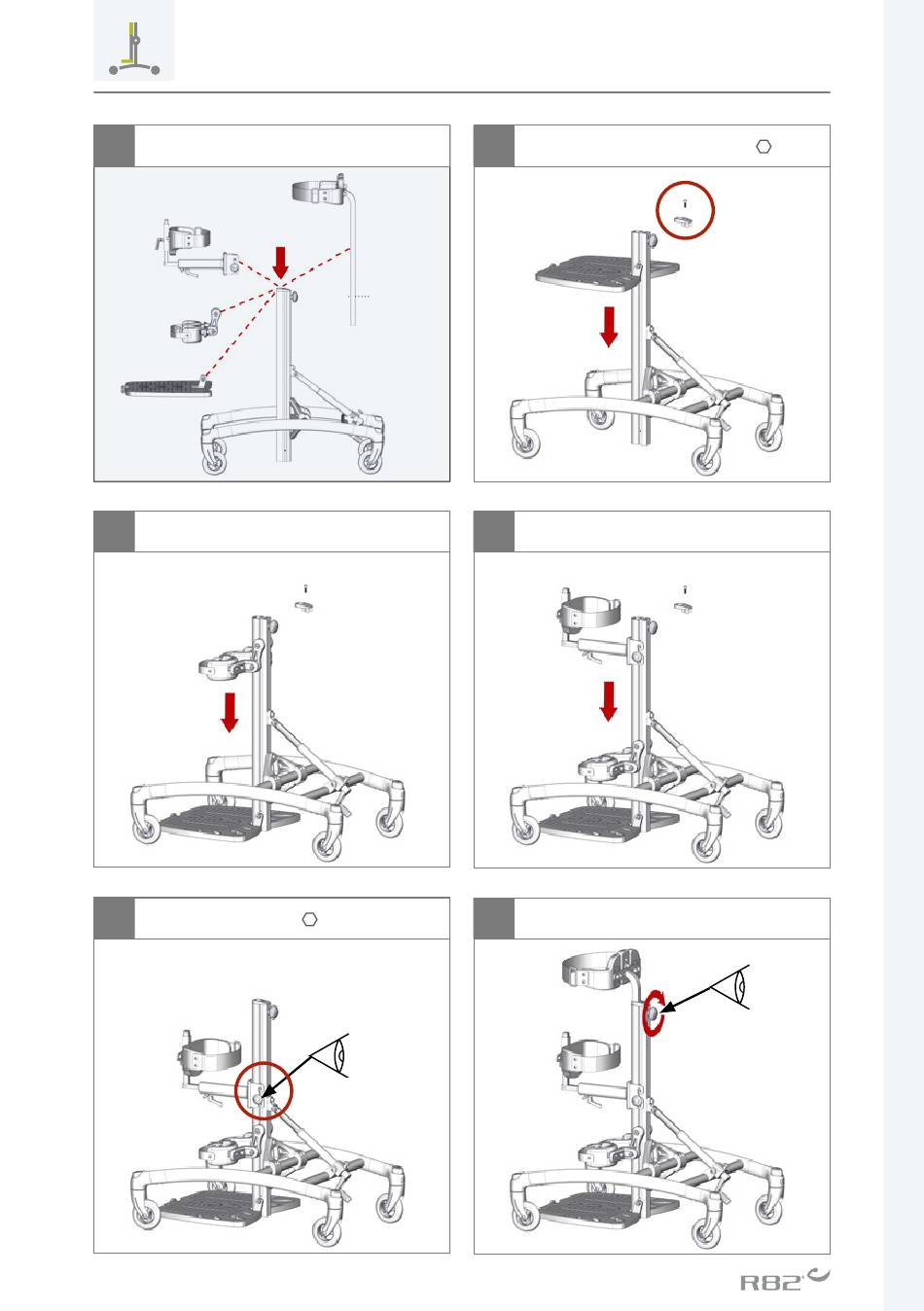 R82