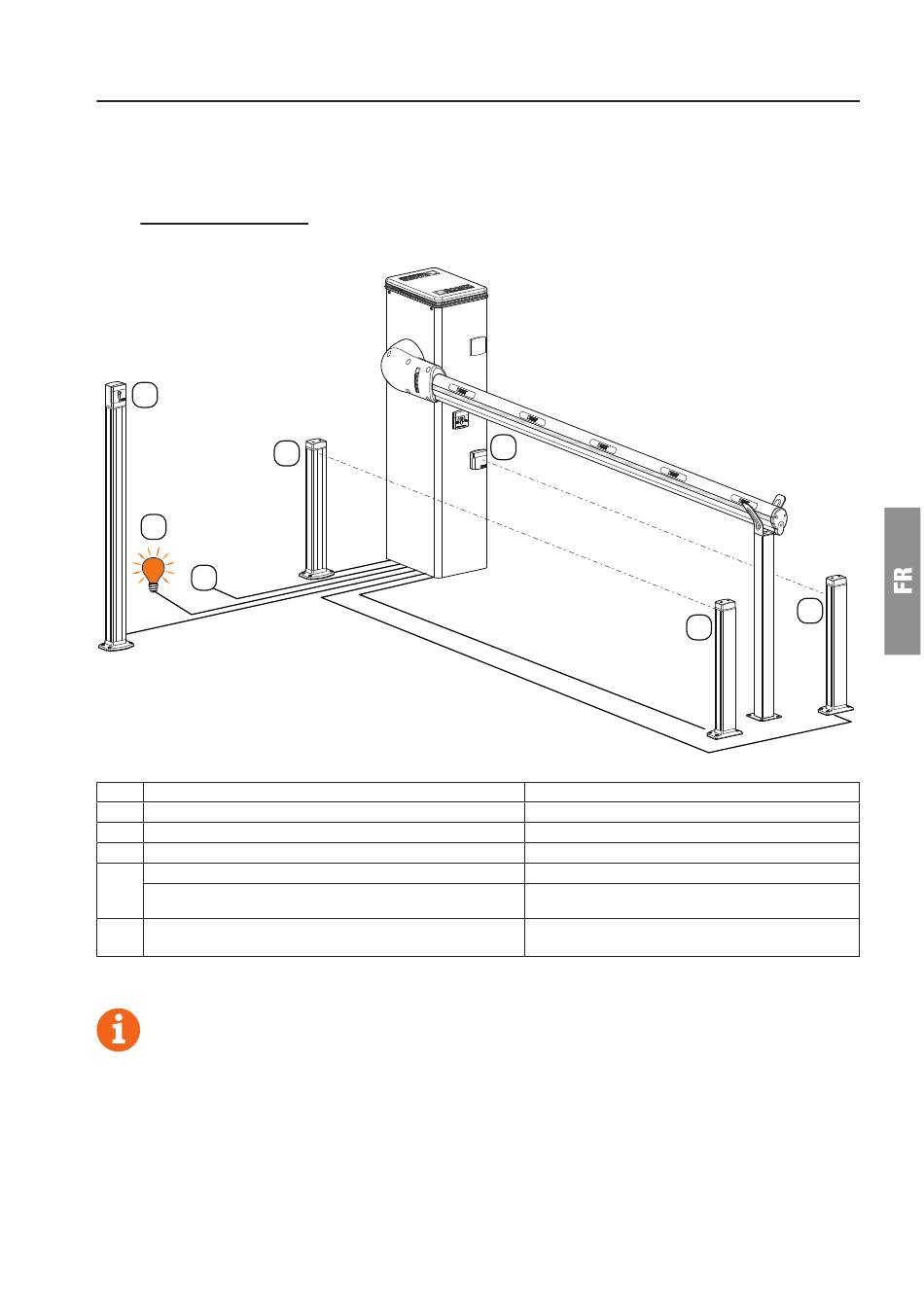 FR