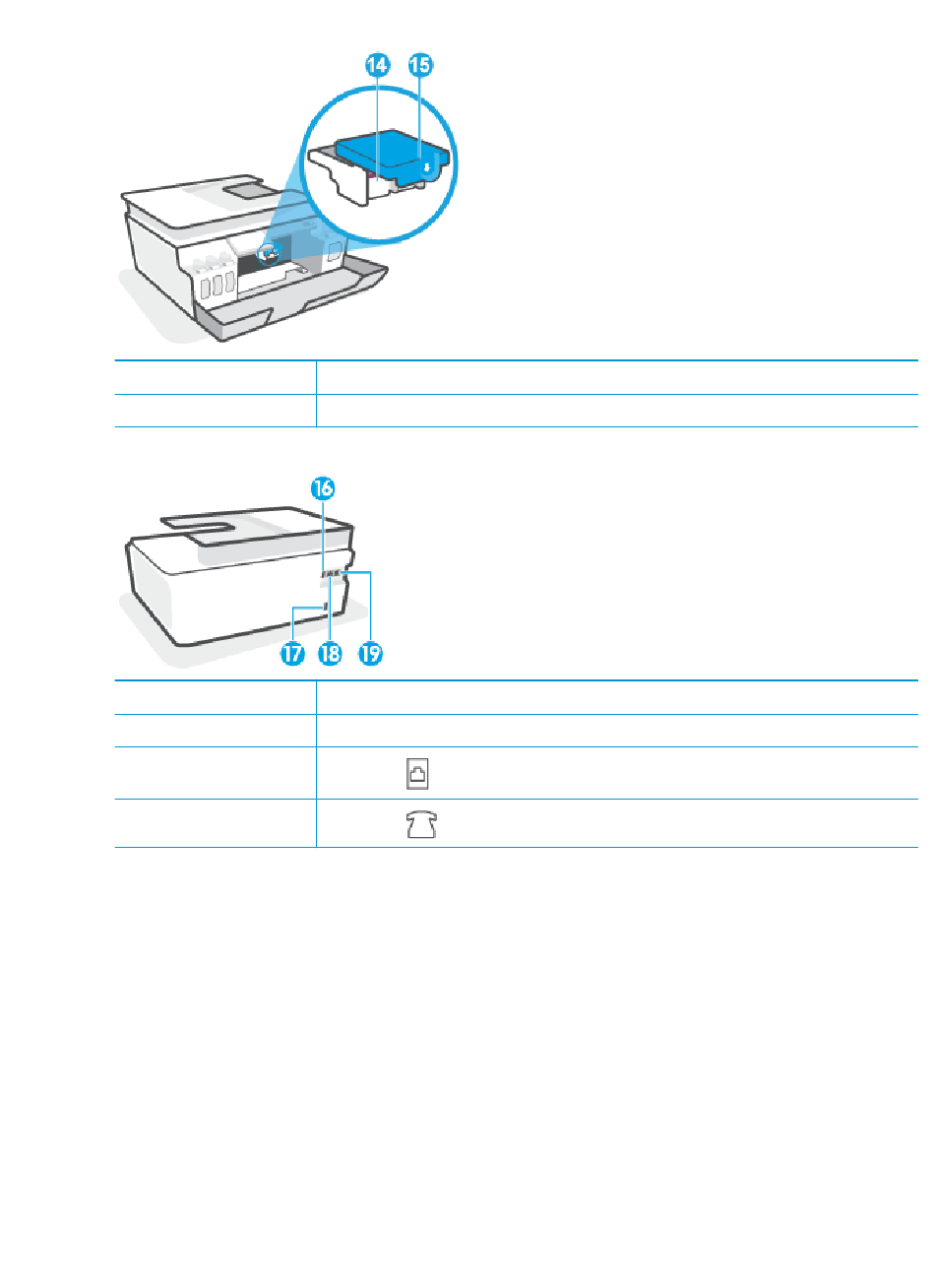 14 15

16

17 18 19