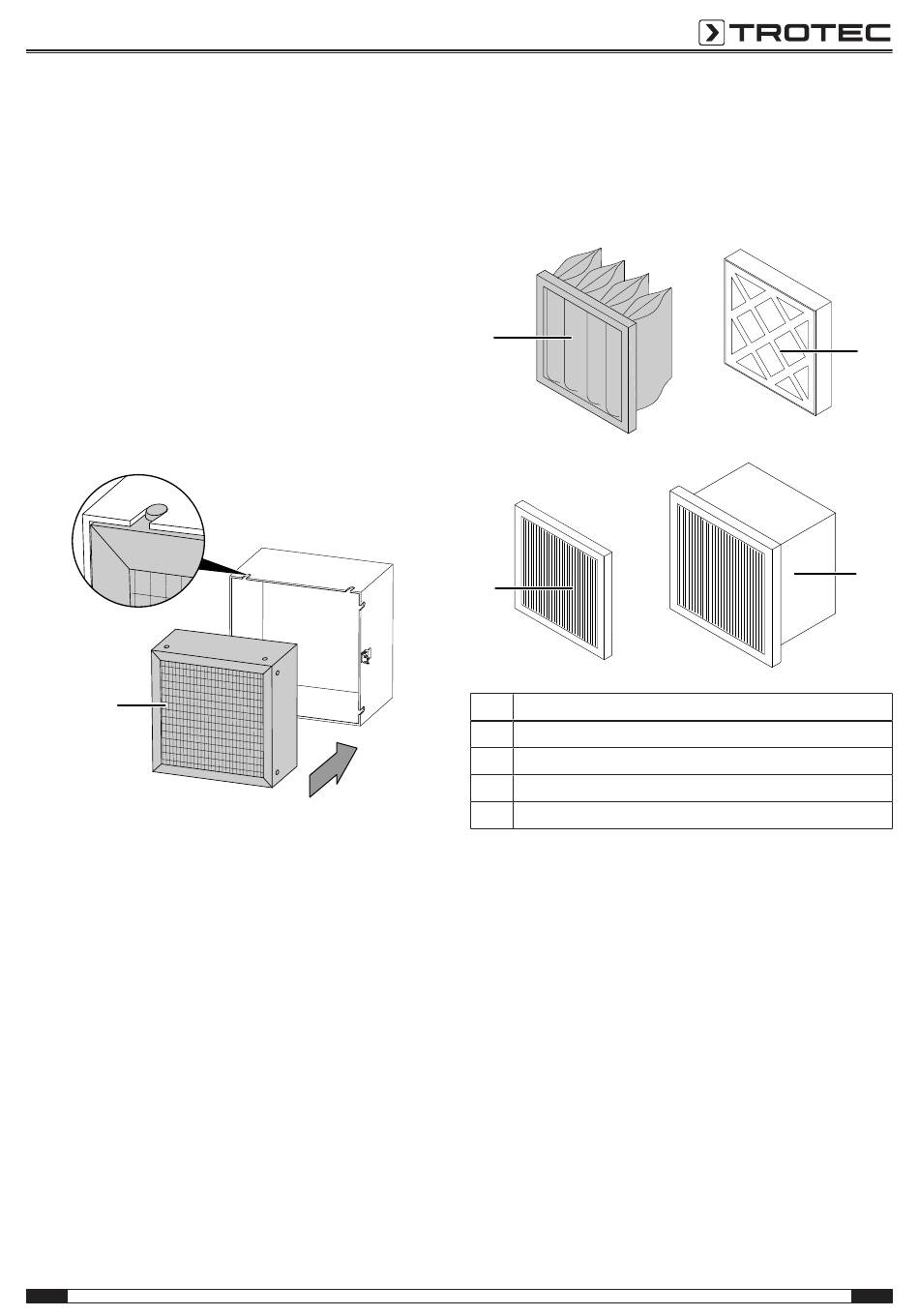 TROTEC