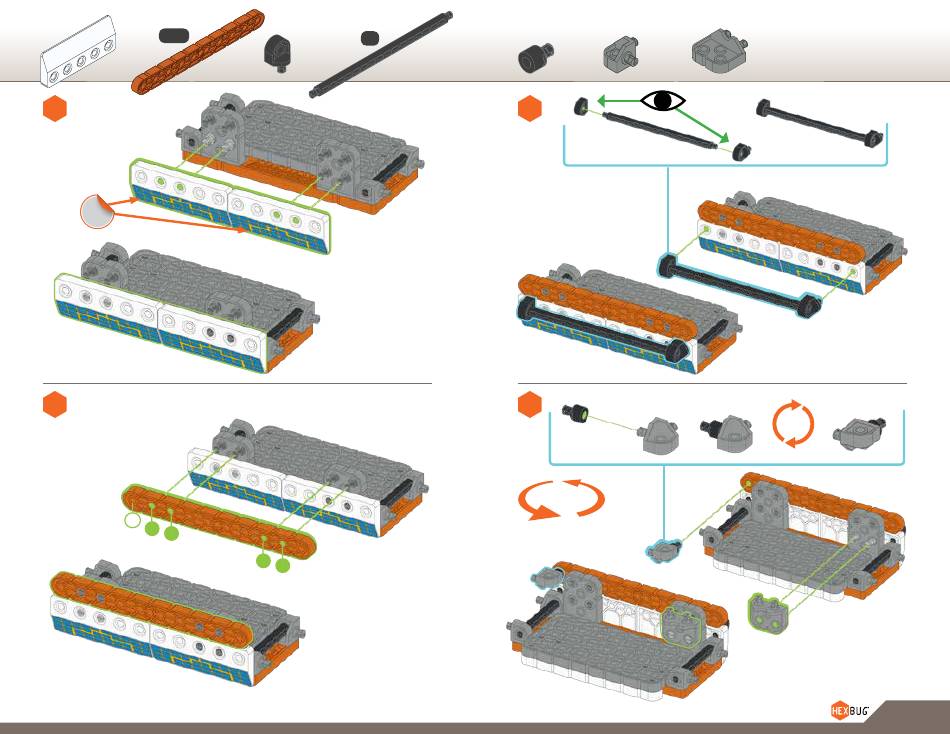 HEXBUG