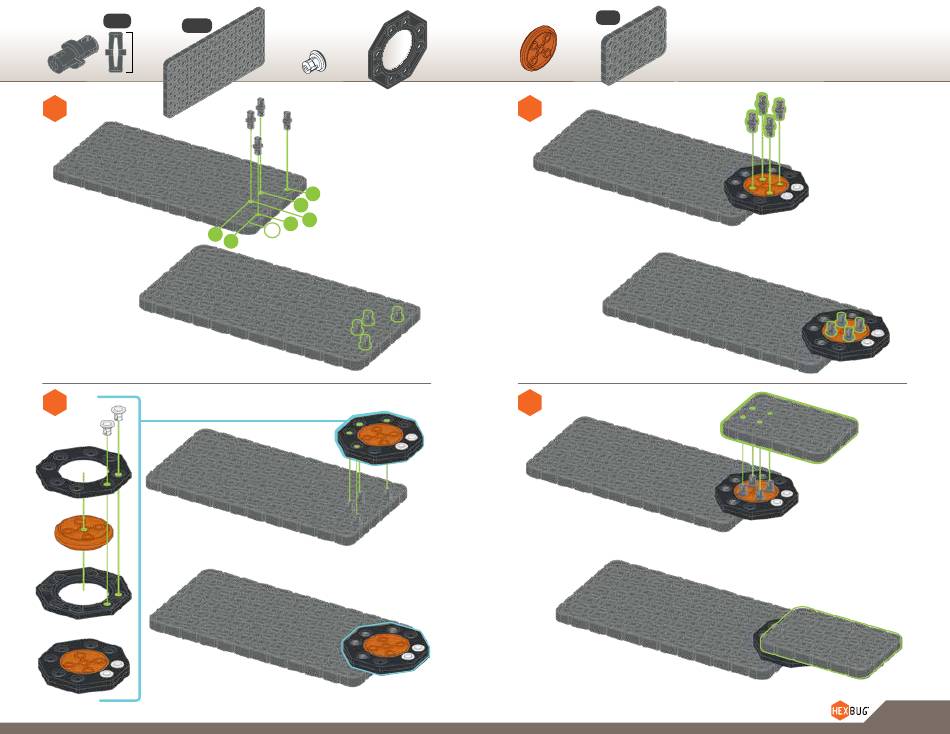 HEXBUG