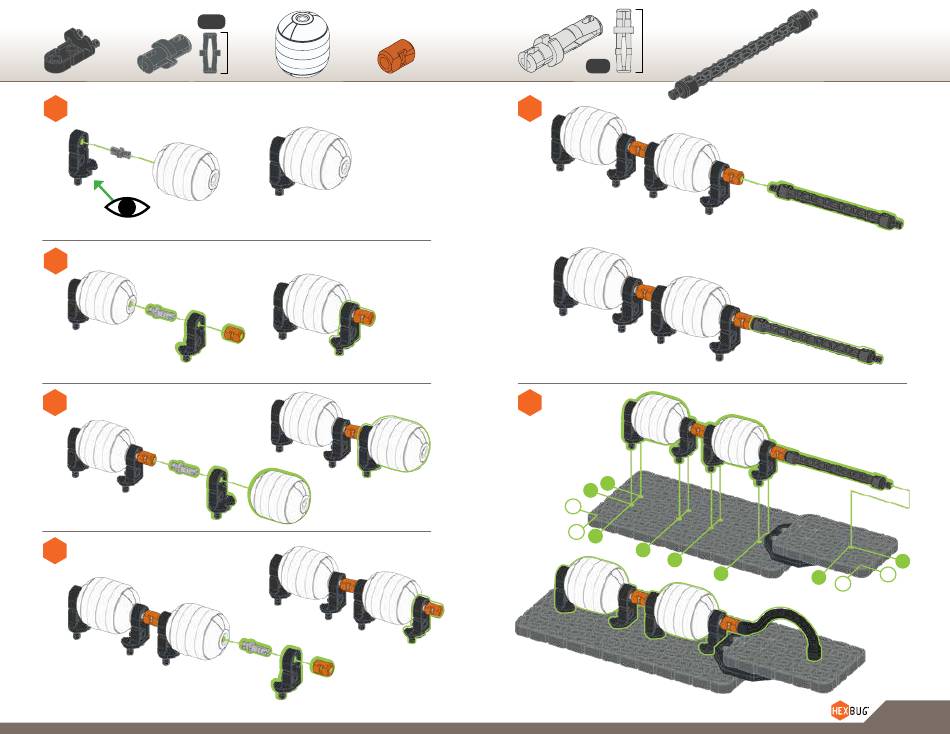 HEXBUG