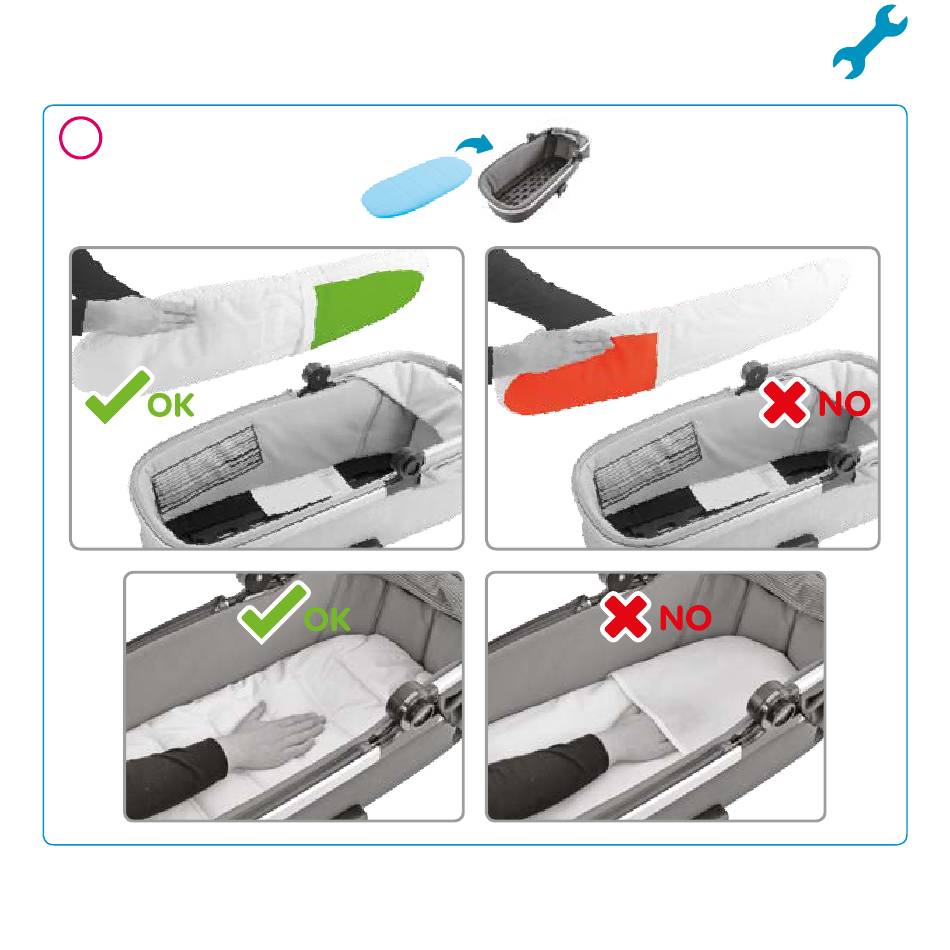 OK

NO

OK

NO