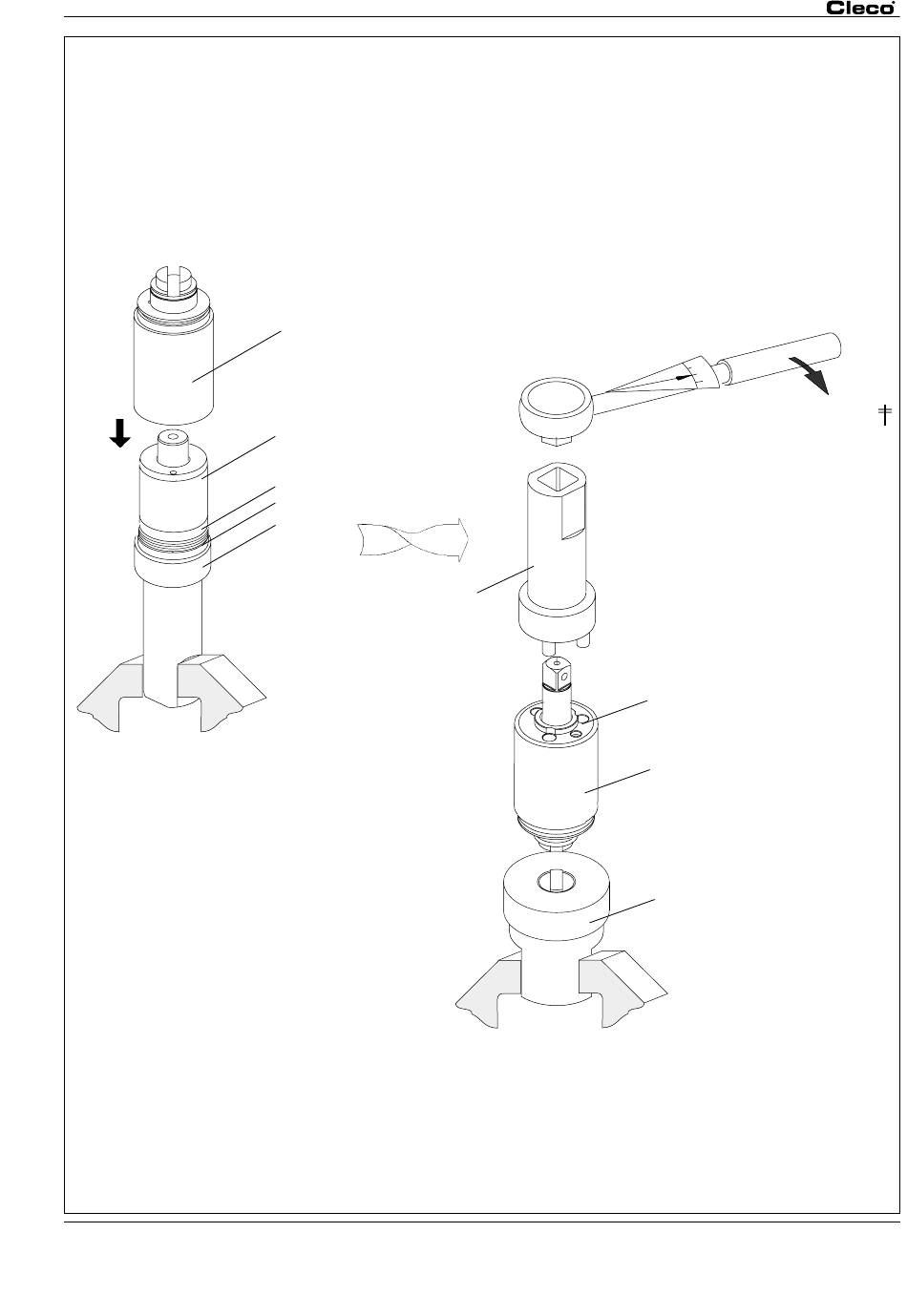 Cleco