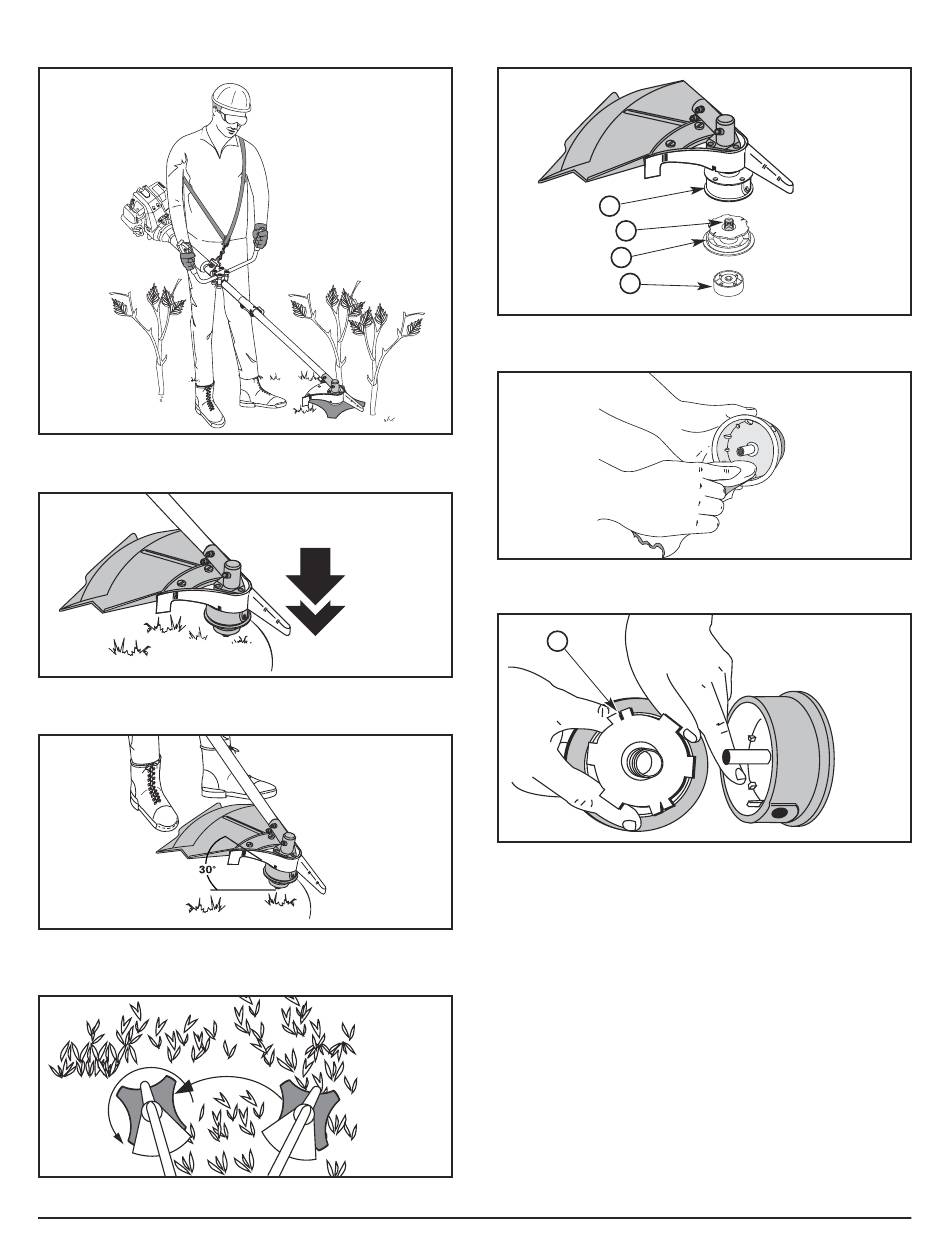 30°