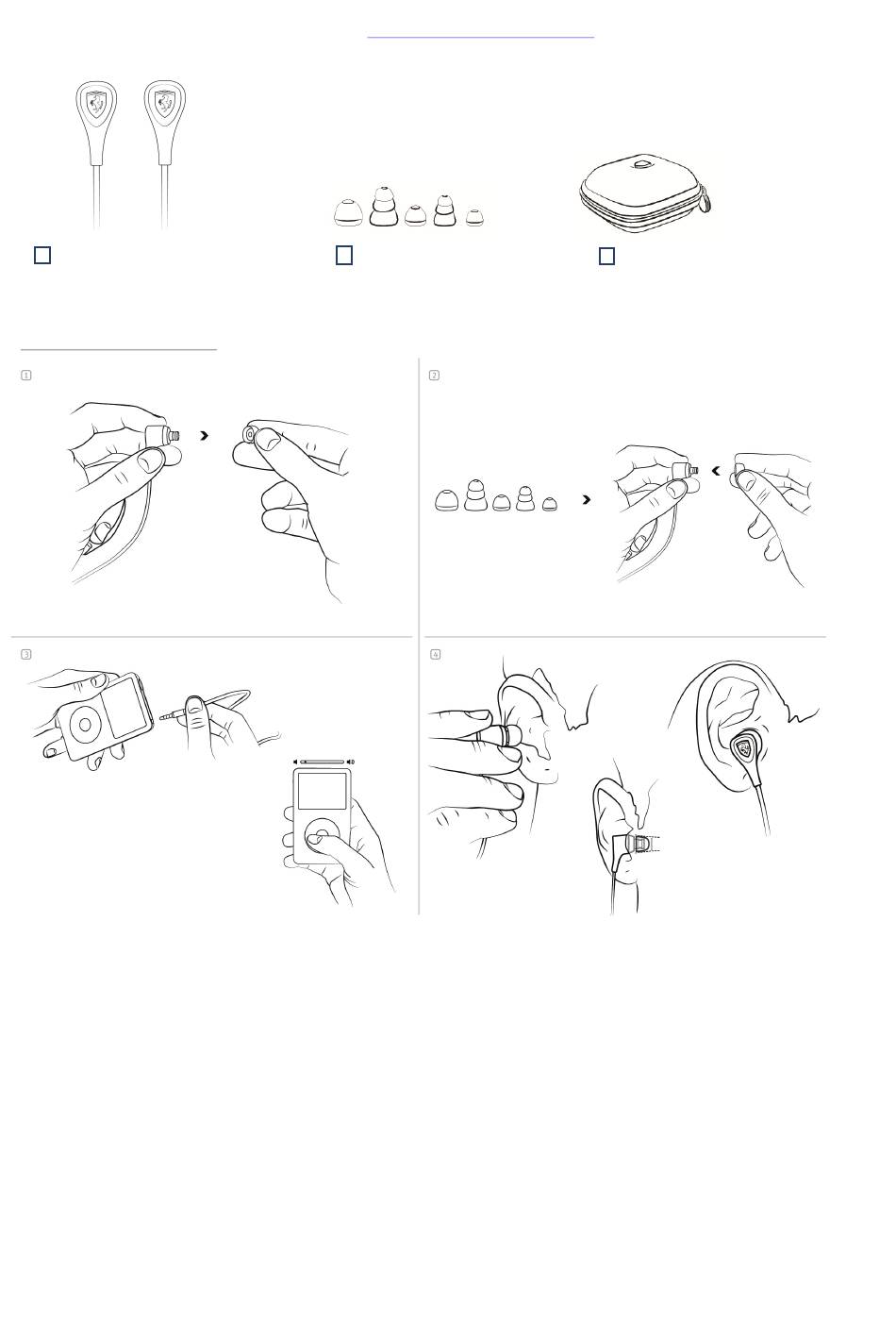 1

2

3

4