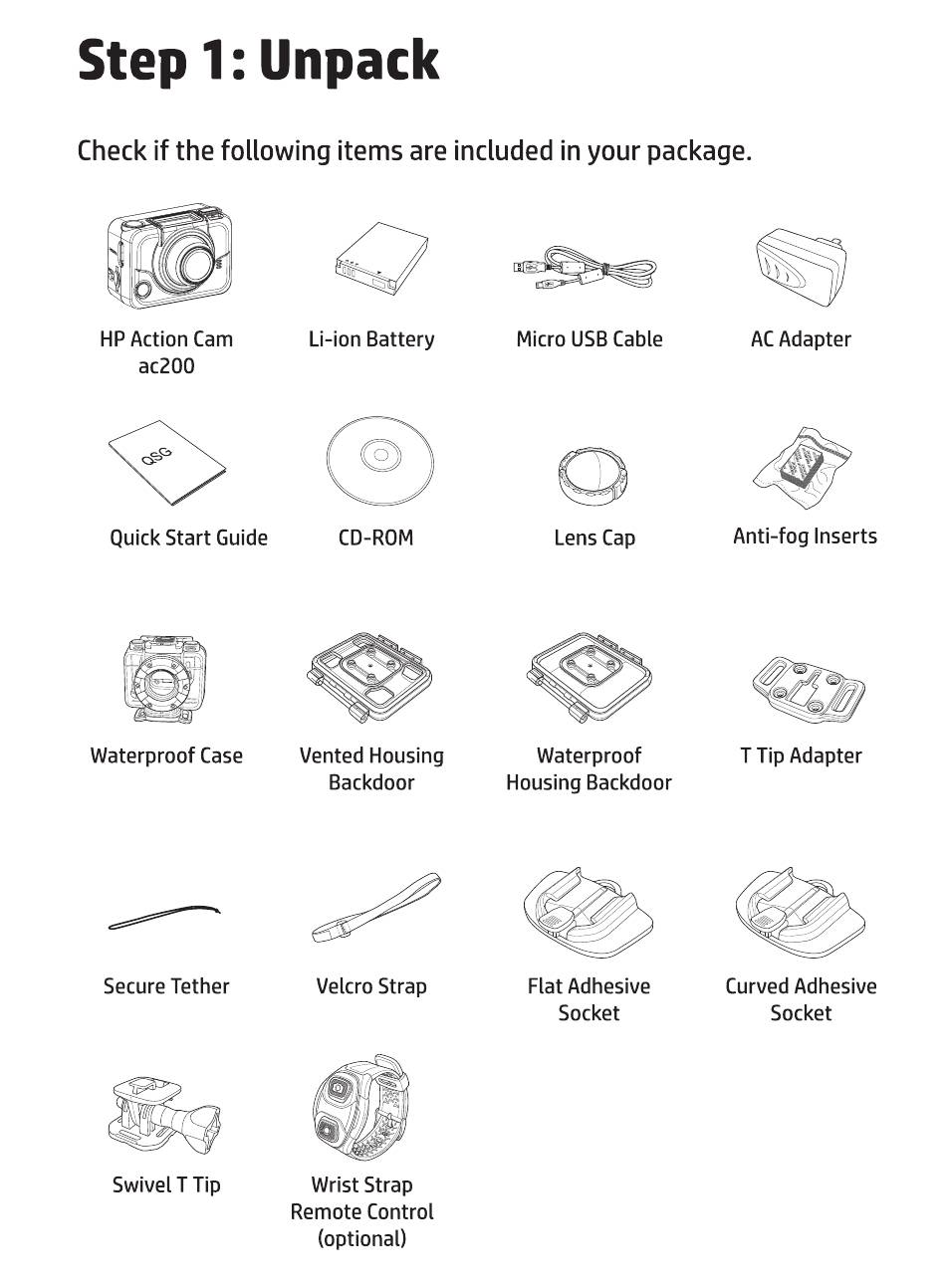 Step 1: Unpack

Check if the following items are included in your package.

HP Action Cam ac200

Li-ion Battery

Micro USB Cable

AC Adapter

QSG

Quick Start Guide

CD-ROM

Lens Cap

Anti-fog Inserts

Waterproof Case

Vented Housing Backdoor

Waterproof Housing Backdoor

T Tip Adapter

Secure Tether

Velcro Strap

Flat Adhesive Socket

Curved Adhesive Socket

Swivel T Tip

Wrist Strap Remote Control (optional)