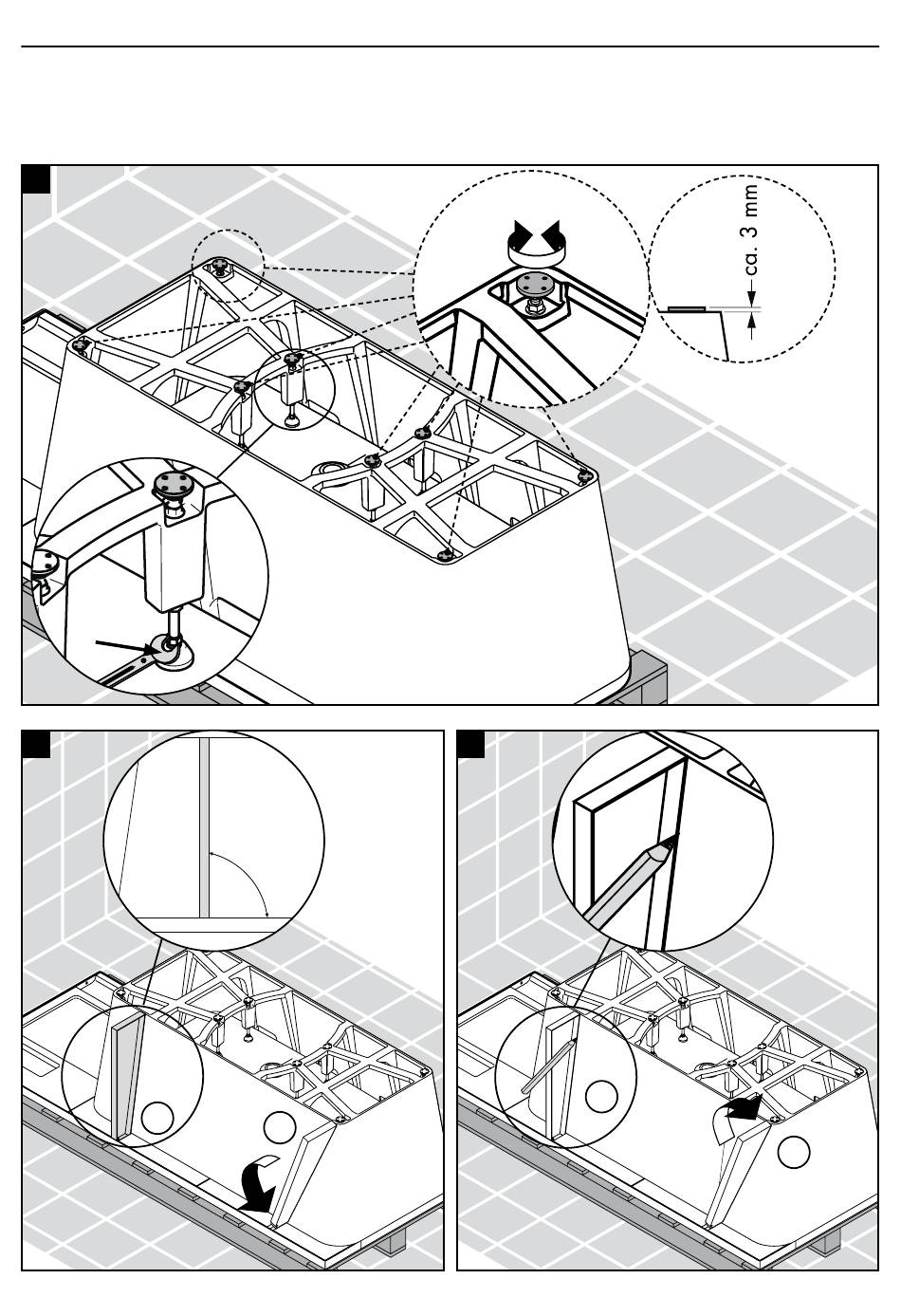 ca. 3 mm