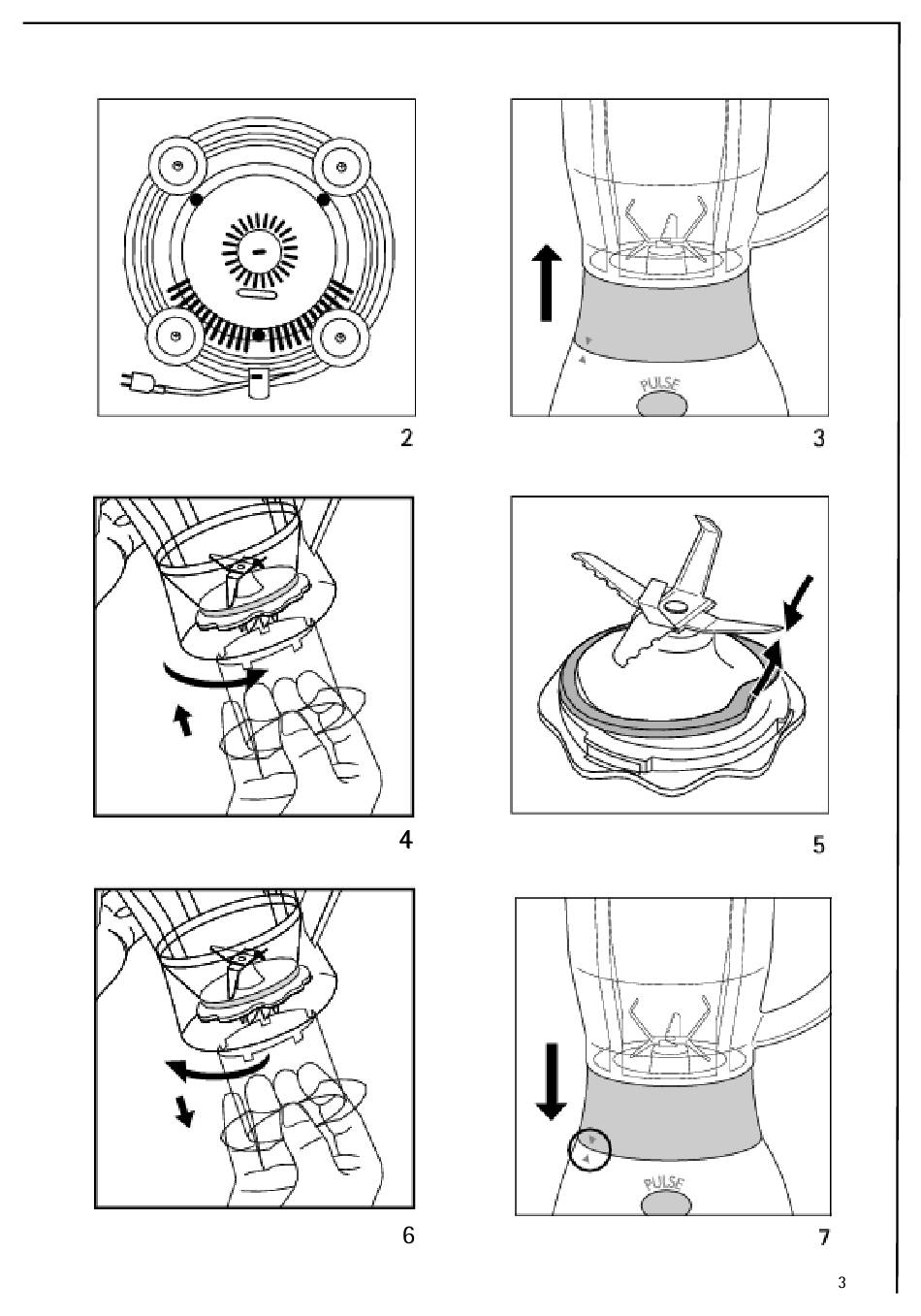 2

PULSE

3

4

5

6

PULSE

7

3