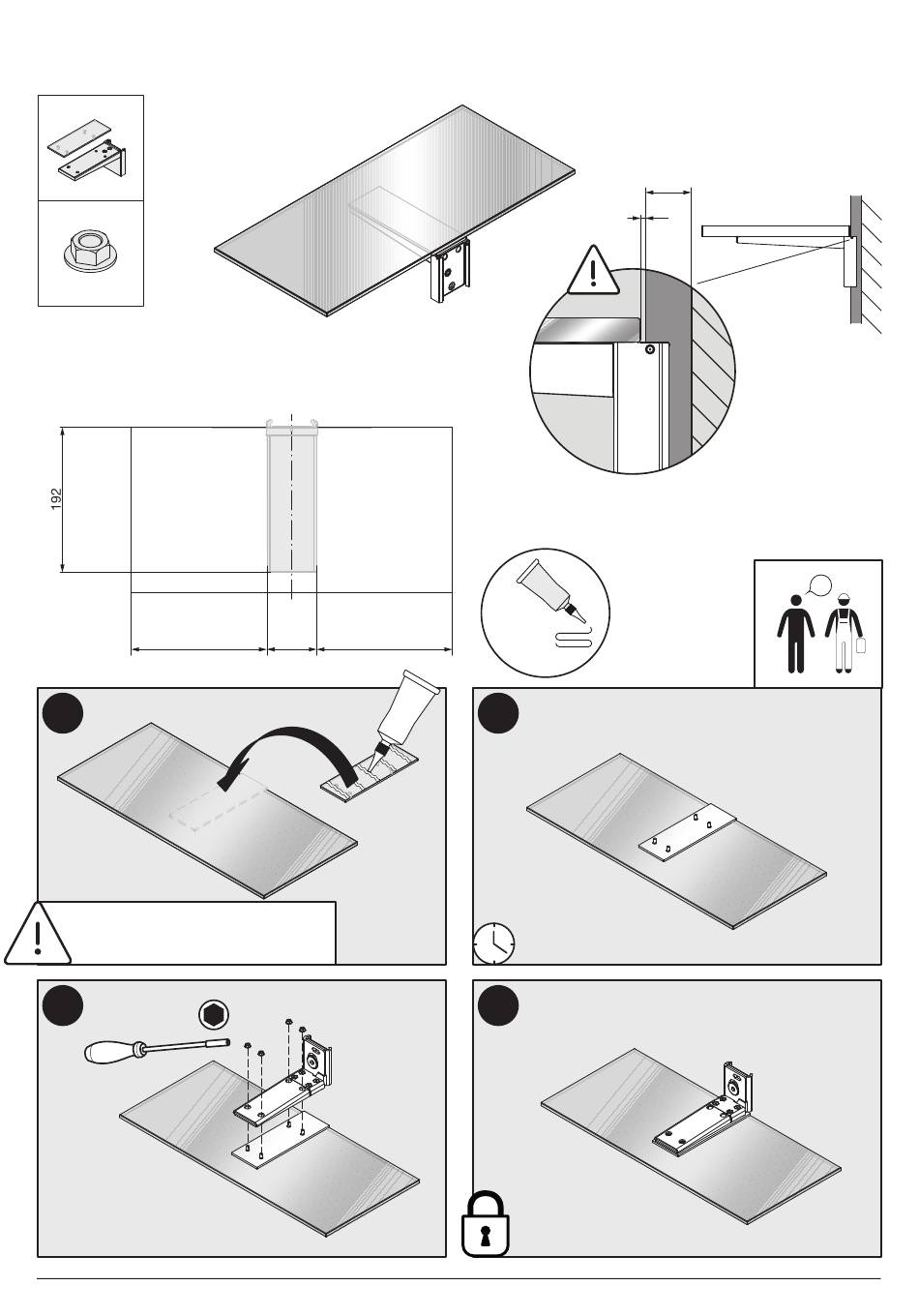 192