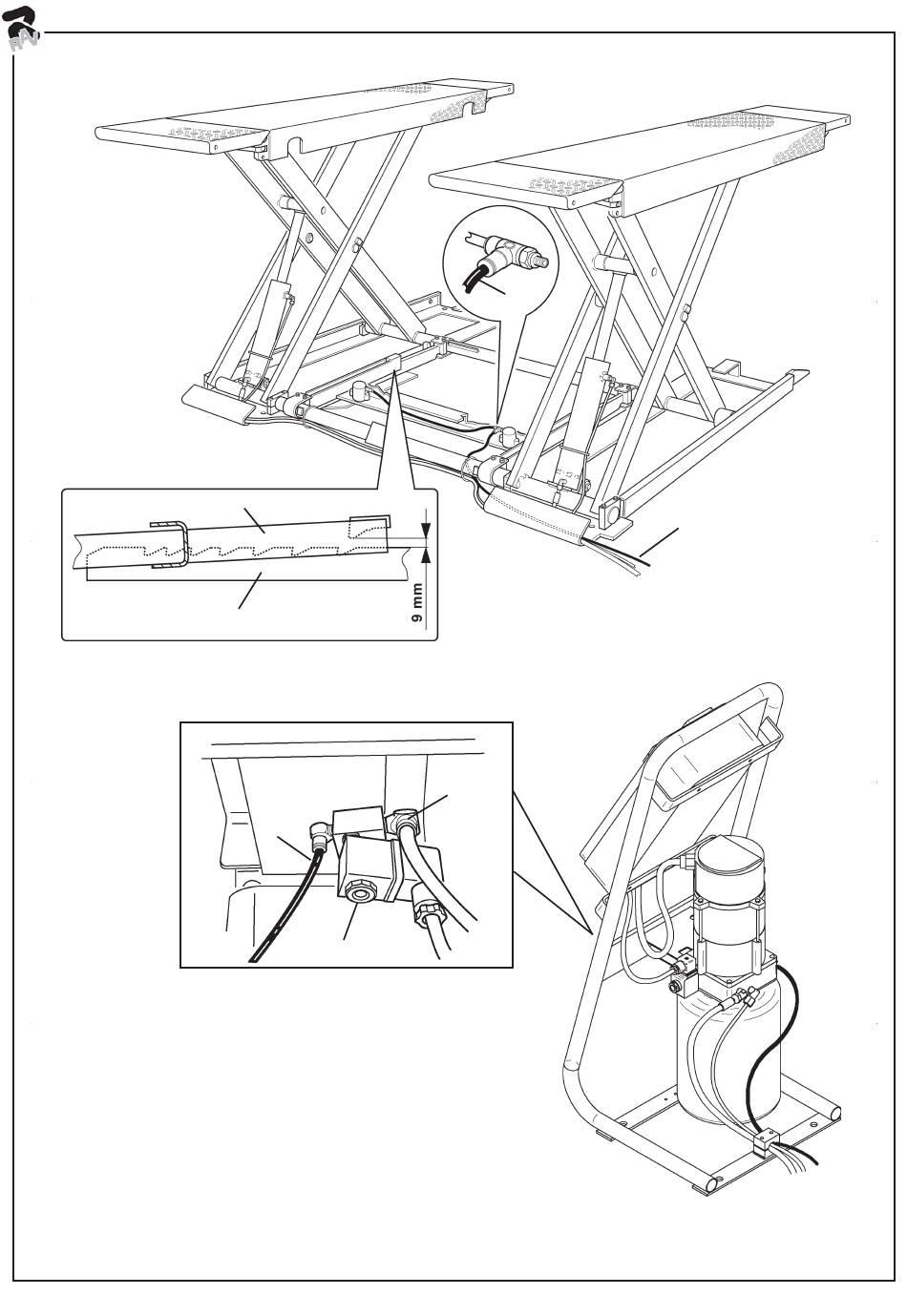 9 mm