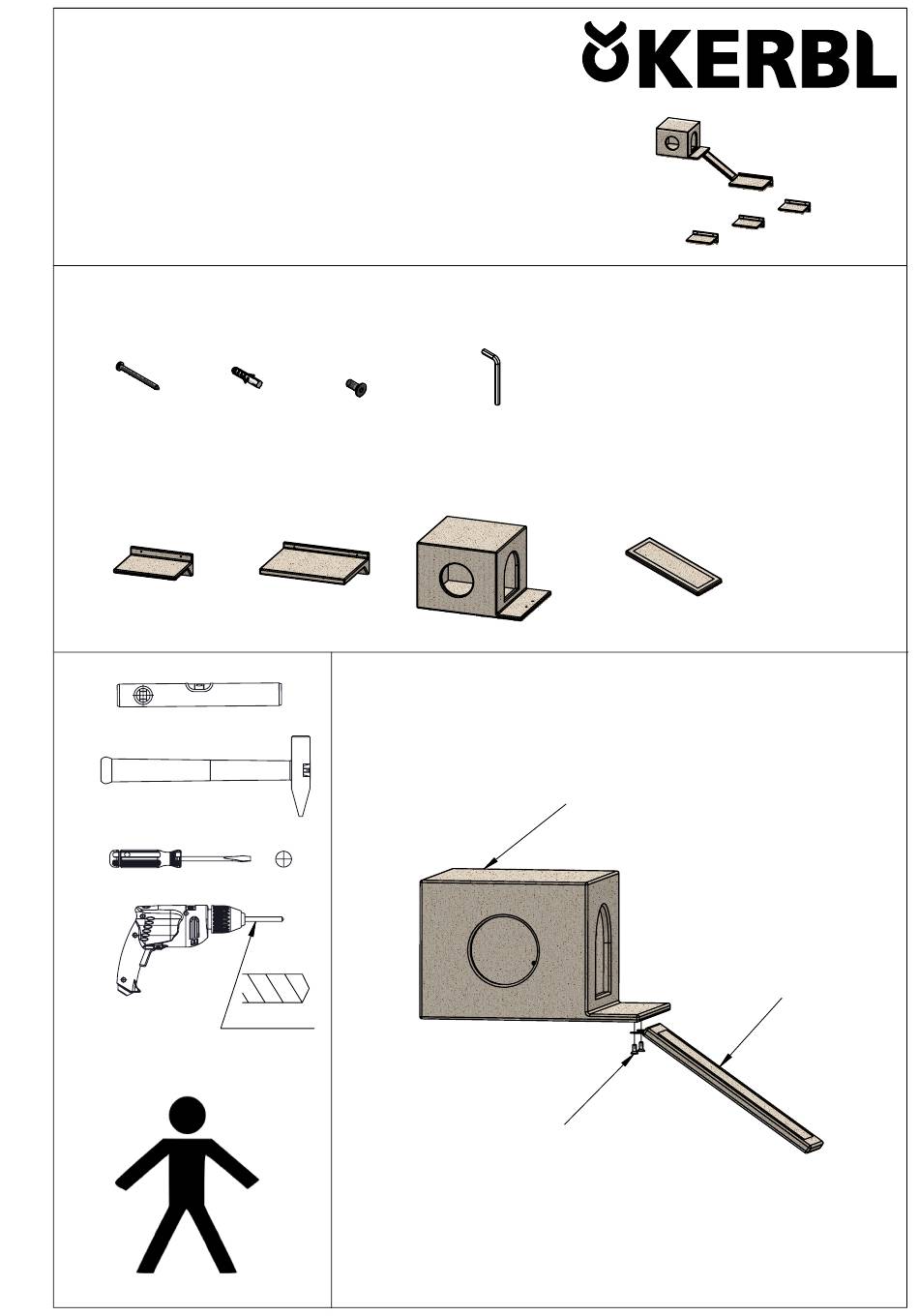 KERBL