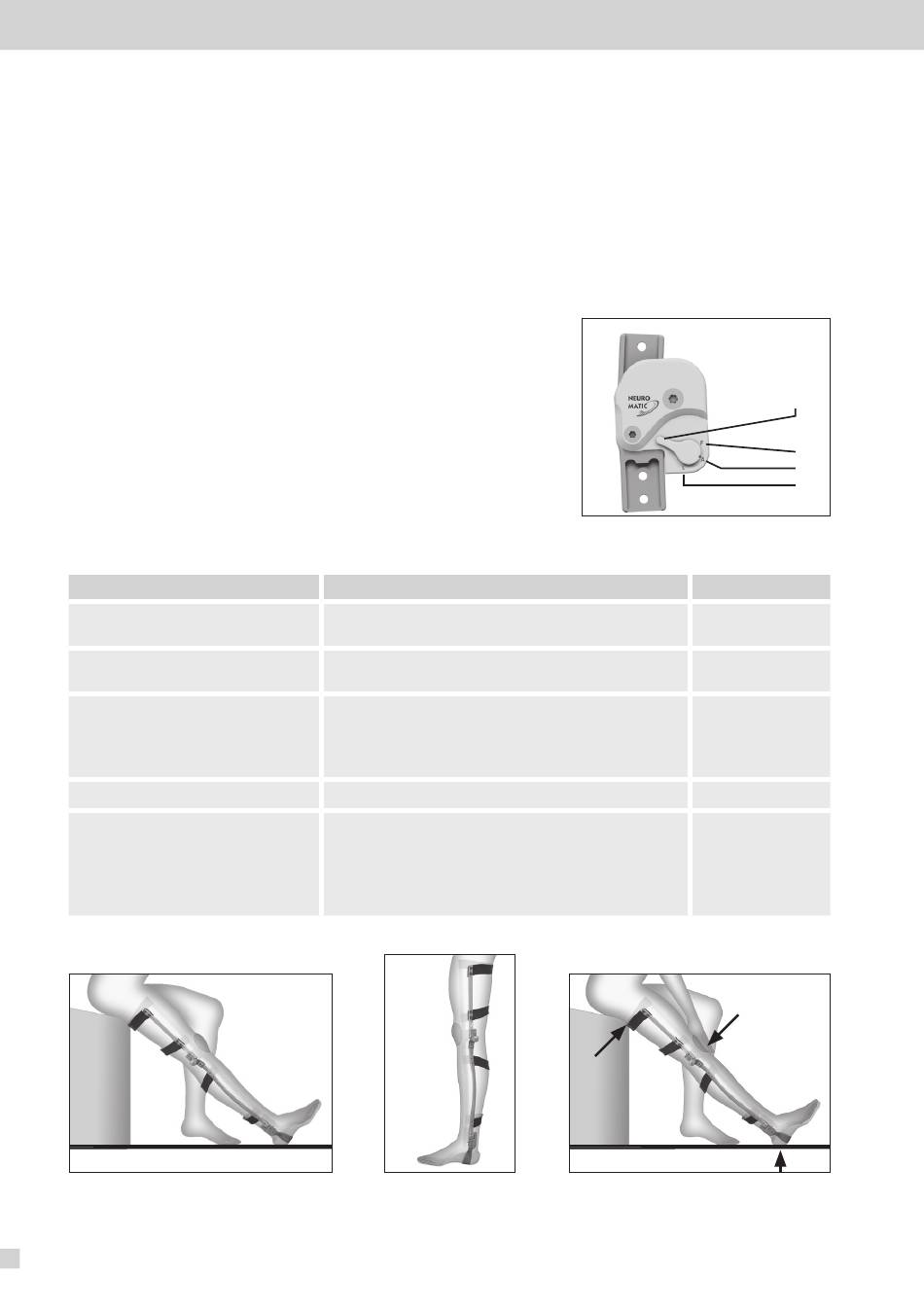 NEURO MATIC