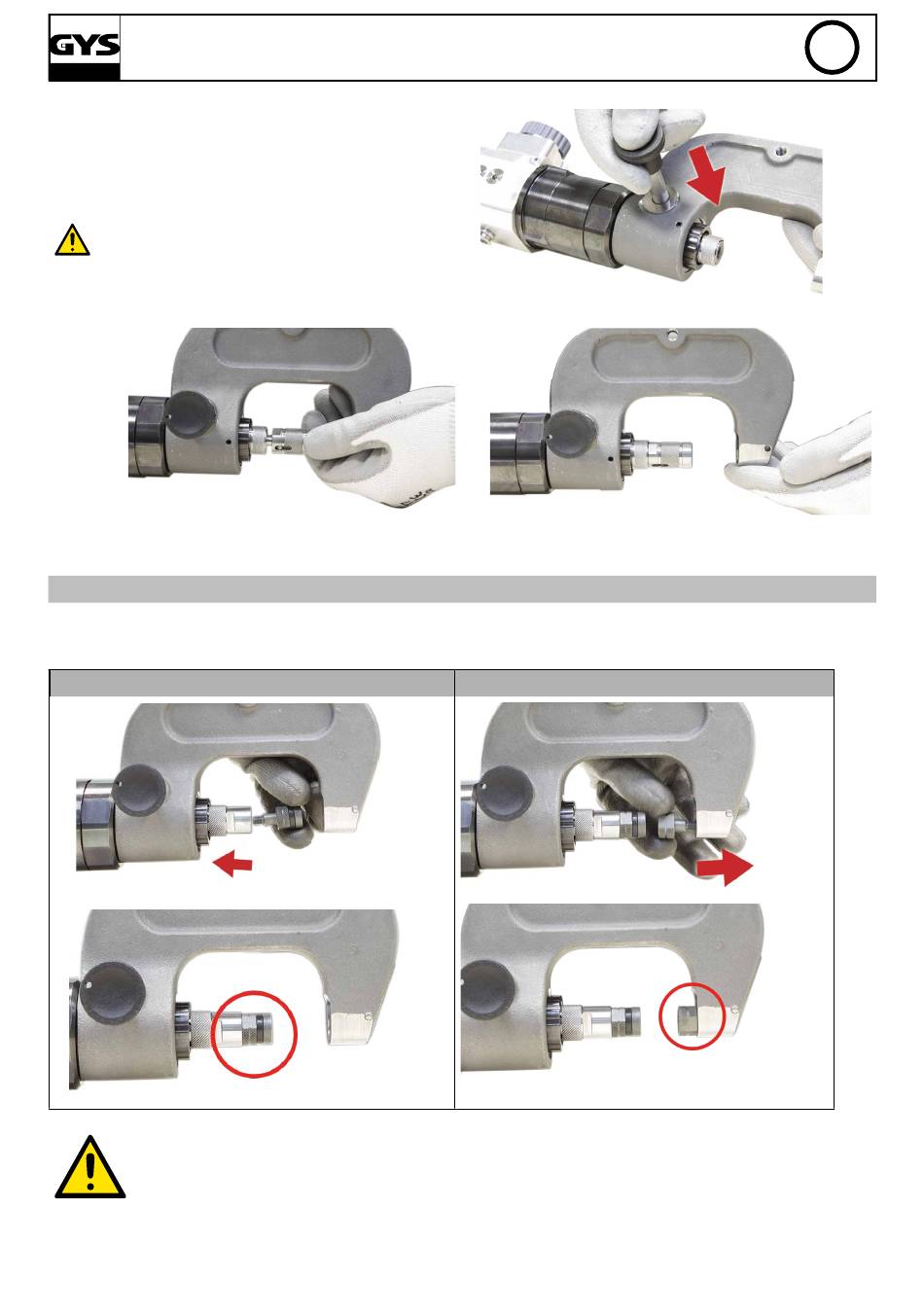 GYS