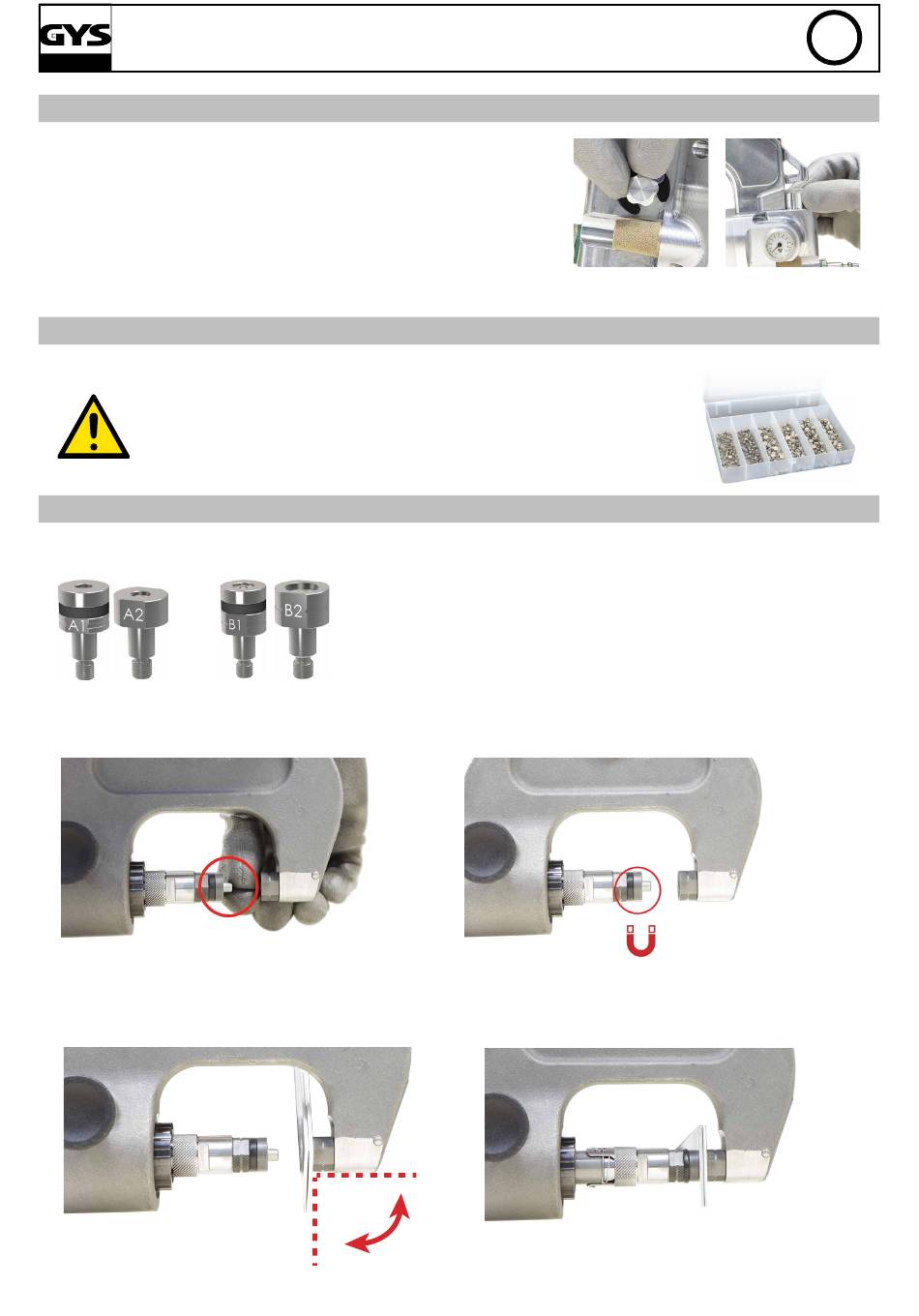 GYS

A1

A2

B1

B2