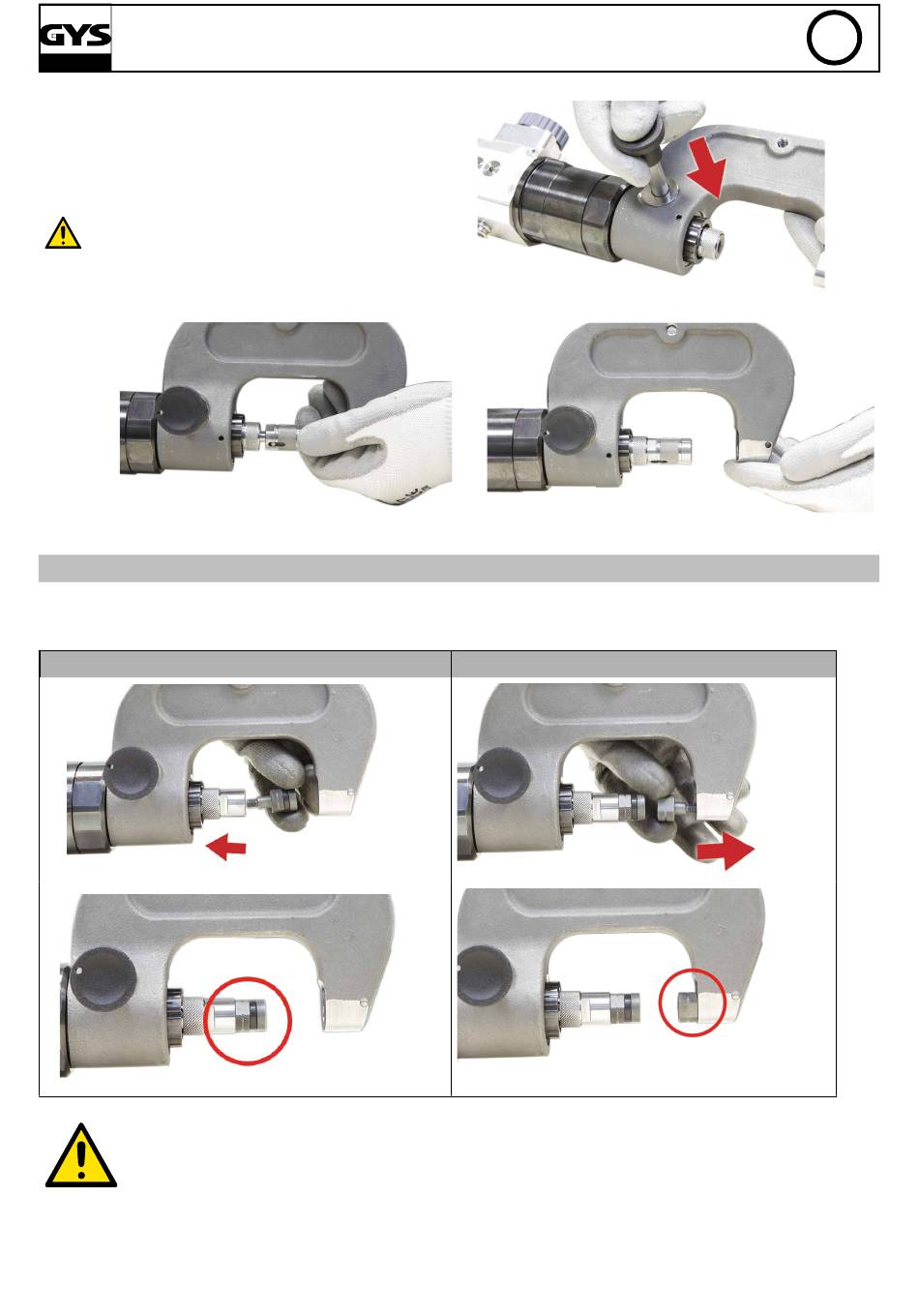 GYS